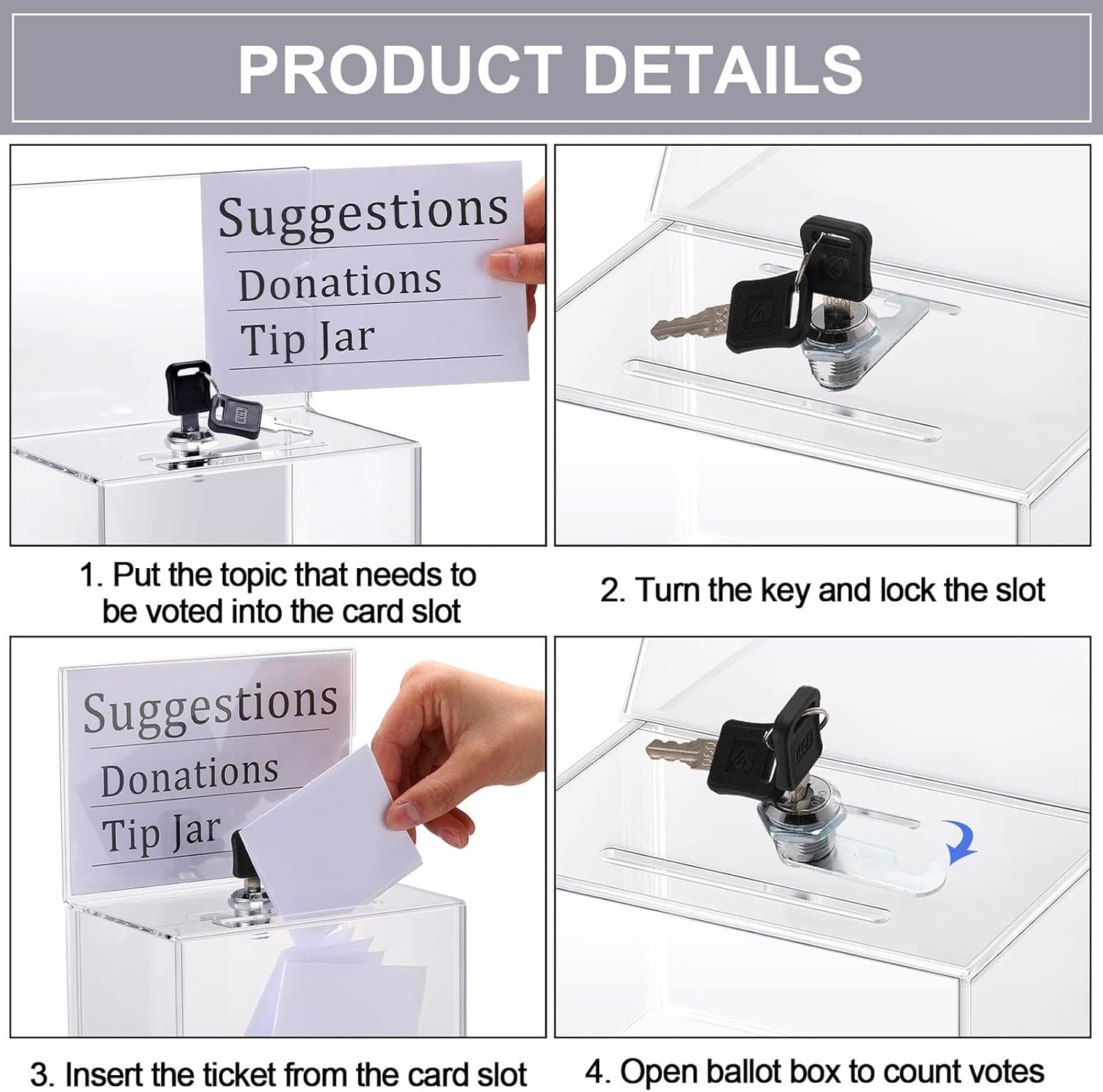 PRODUCT DETAILS

Suggestions
Donations
Tip Jar

1. Put the topic that needs to be voted into the card slot

2. Turn the key and lock the slot

Suggestions
Donations
Tip Jar

3. Insert the ticket from the card slot

4. Open ballot box to count votes