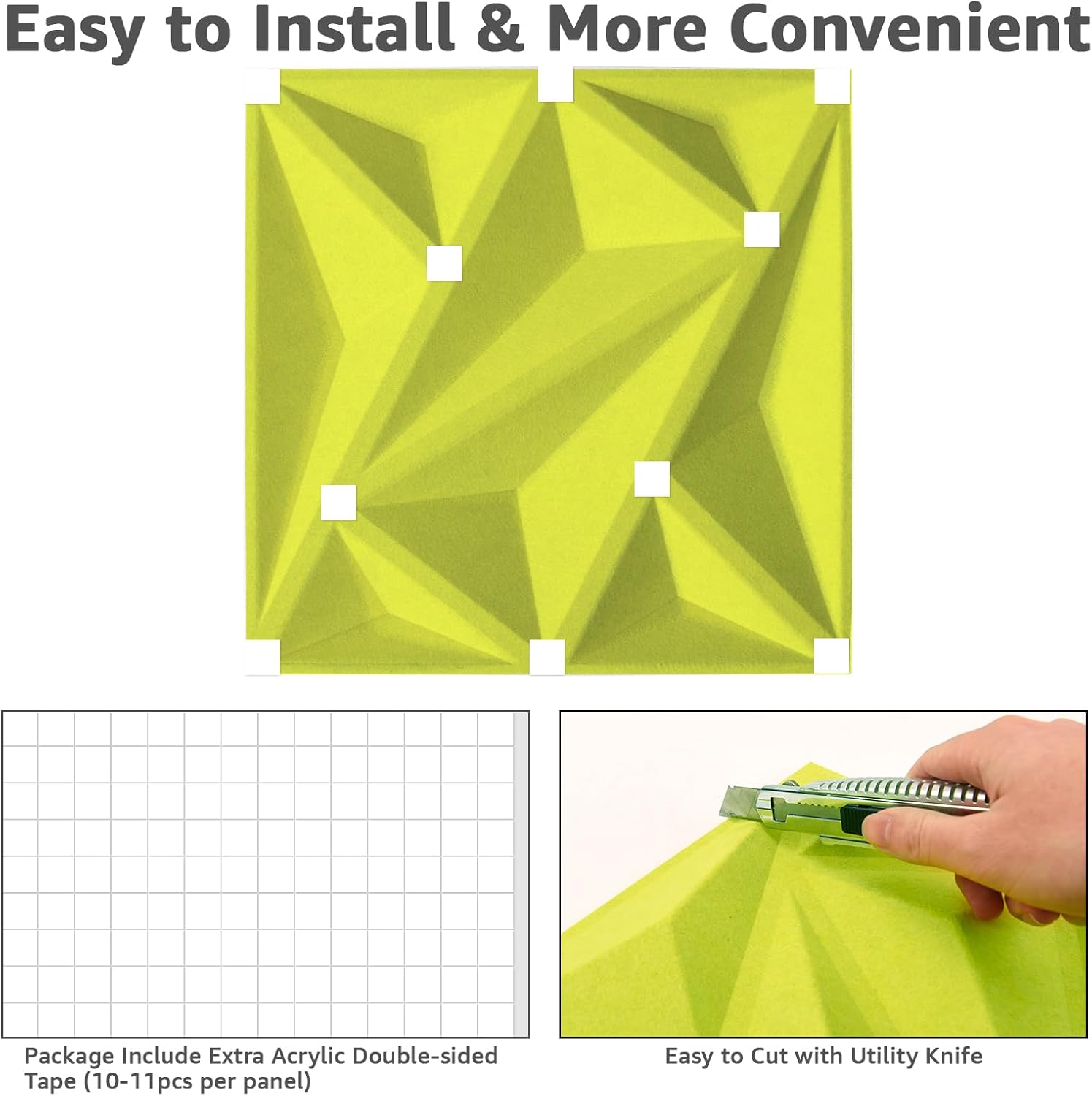 Easy to Install & More Convenient

Package Include Extra Acrylic Double-sided Tape (10-11pcs per panel)

Easy to Cut with Utility Knife