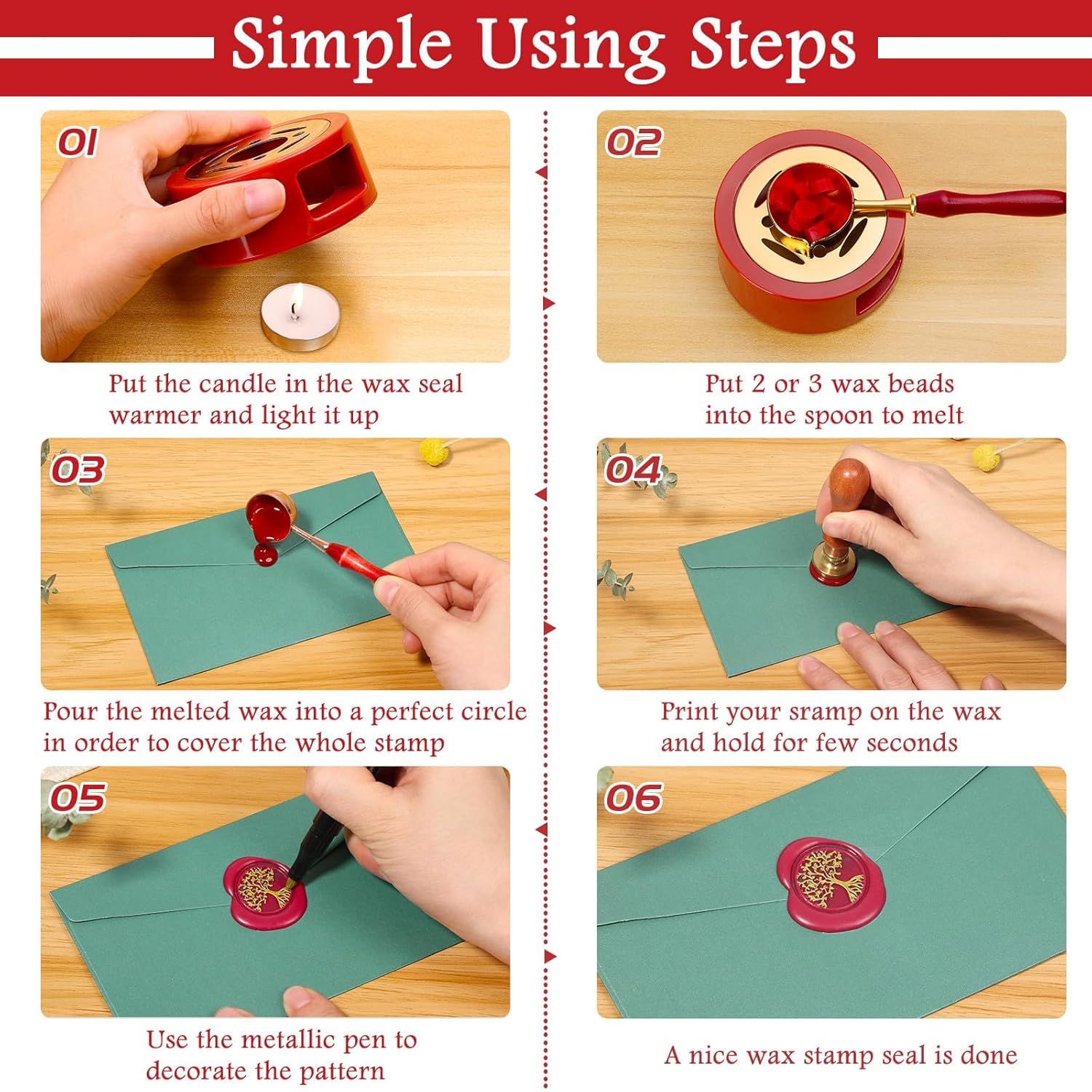 Simple Using Steps

01

Put the candle in the wax seal warmer and light it up

02

Put 2 or 3 wax beads into the spoon to melt

03

Pour the melted wax into a perfect circle in order to cover the whole stamp

04

Print your sramp on the wax and hold for few seconds

05

Use the metallic pen to decorate the pattern

06

A nice wax stamp seal is done