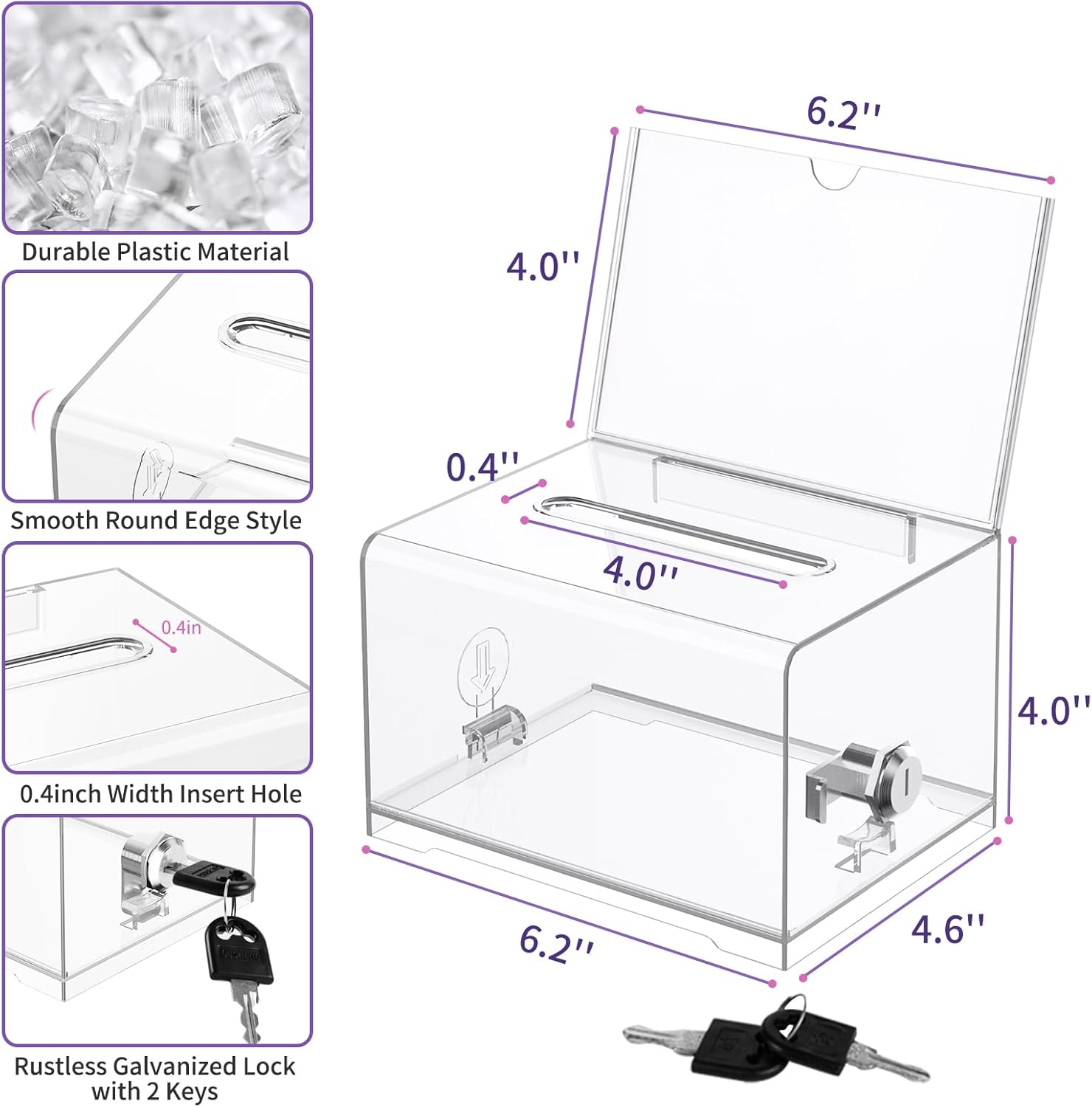 Durable Plastic Material

Smooth Round Edge Style

0.4in

0.4inch Width Insert Hole

Rustless Galvanized Lock with 2 Keys

6.2''

4.0''

0.4''

4.0''

4.0''

6.2''

4.6''