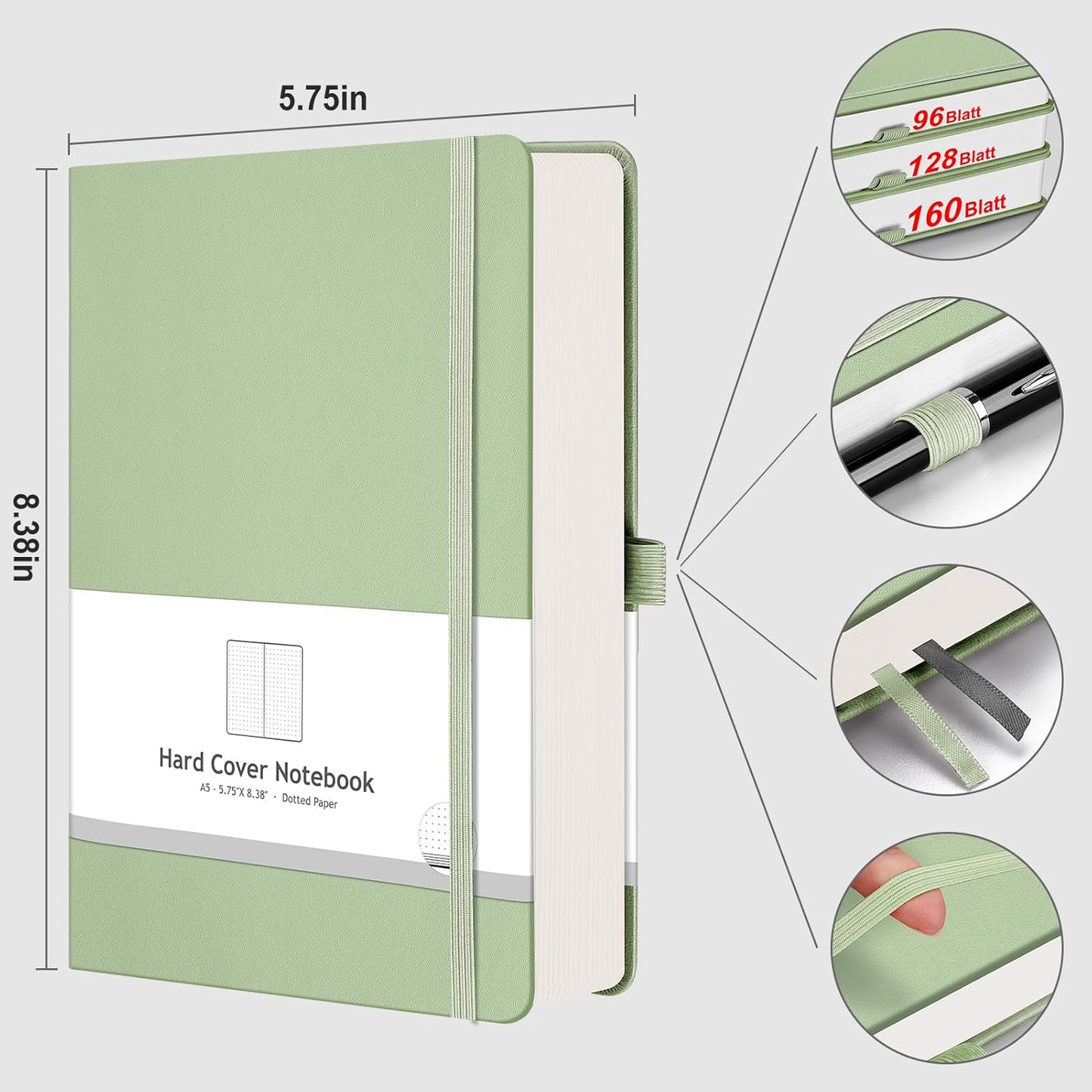 5.75in

8.38in

Hard Cover Notebook
A5 - 5.75"X 8.38" · Dotted Paper

96 Blatt
128 Blatt
160 Blatt