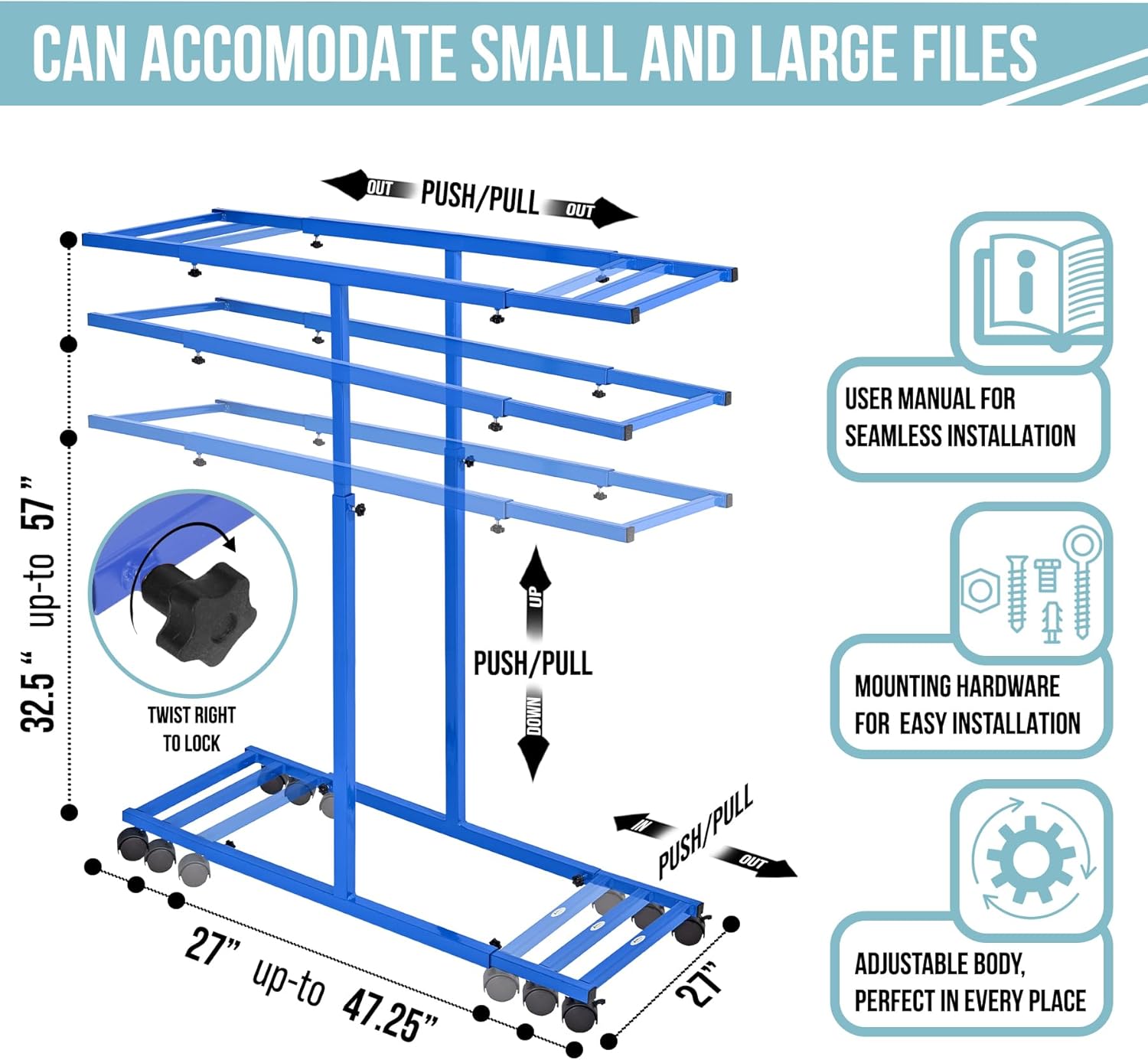 CAN ACCOMODATE SMALL AND LARGE FILES

OUT PUSH/PULL OUT

32.5 " up-to 57 "

TWIST RIGHT TO LOCK

UP PUSH/PULL DOWN

IN PUSH/PULL OUT

27" up-to 47.25"

27"

USER MANUAL FOR SEAMLESS INSTALLATION

MOUNTING HARDWARE FOR EASY INSTALLATION

ADJUSTABLE BODY, PERFECT IN EVERY PLACE