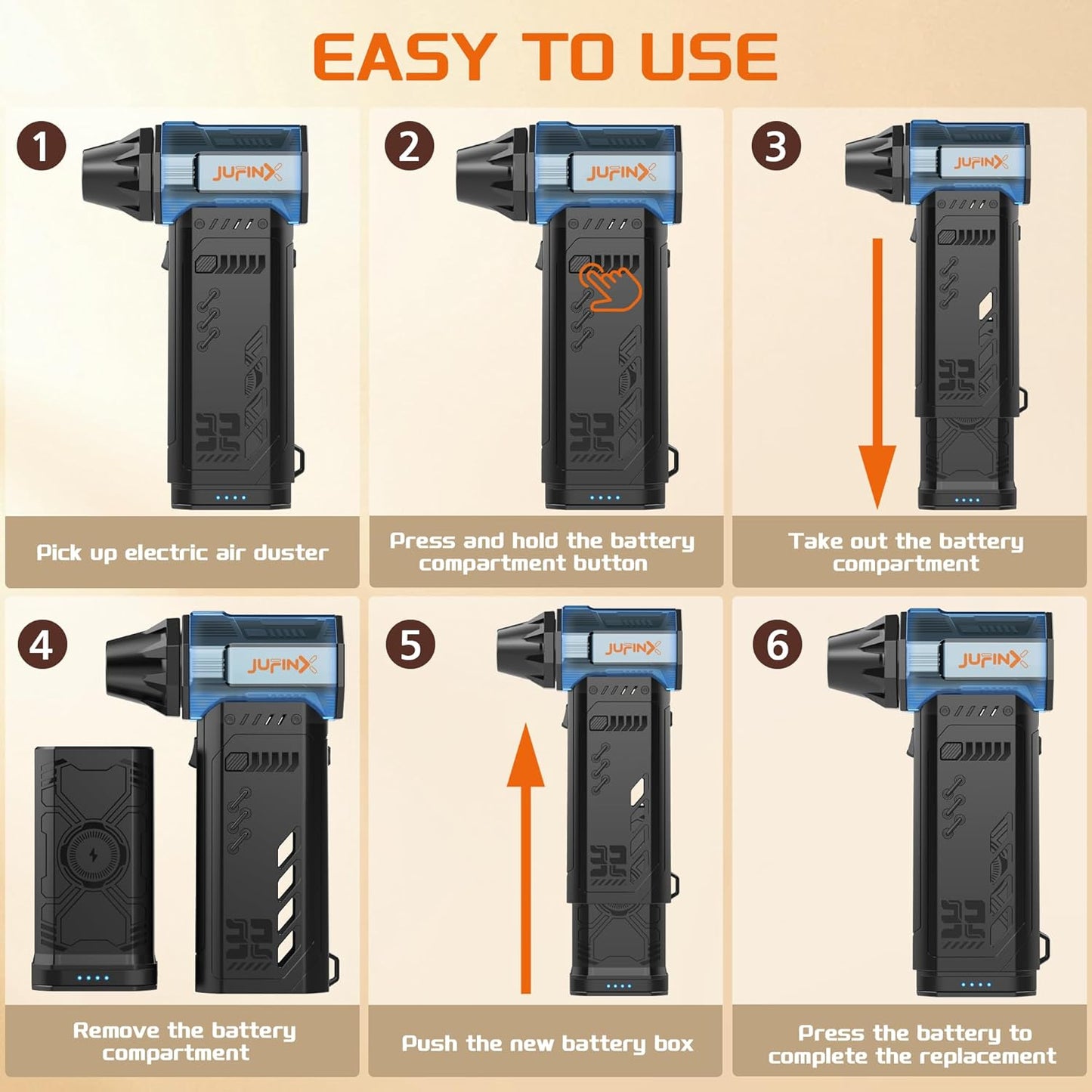 EASY TO USE

1

JUFINX

Pick up electric air duster

2

JUFINX

Press and hold the battery compartment button

3

JUFINX

Take out the battery compartment

4

JUFINX

Remove the battery compartment

5

JUFINX

Push the new battery box

6

JUFINX

Press the battery to complete the replacement