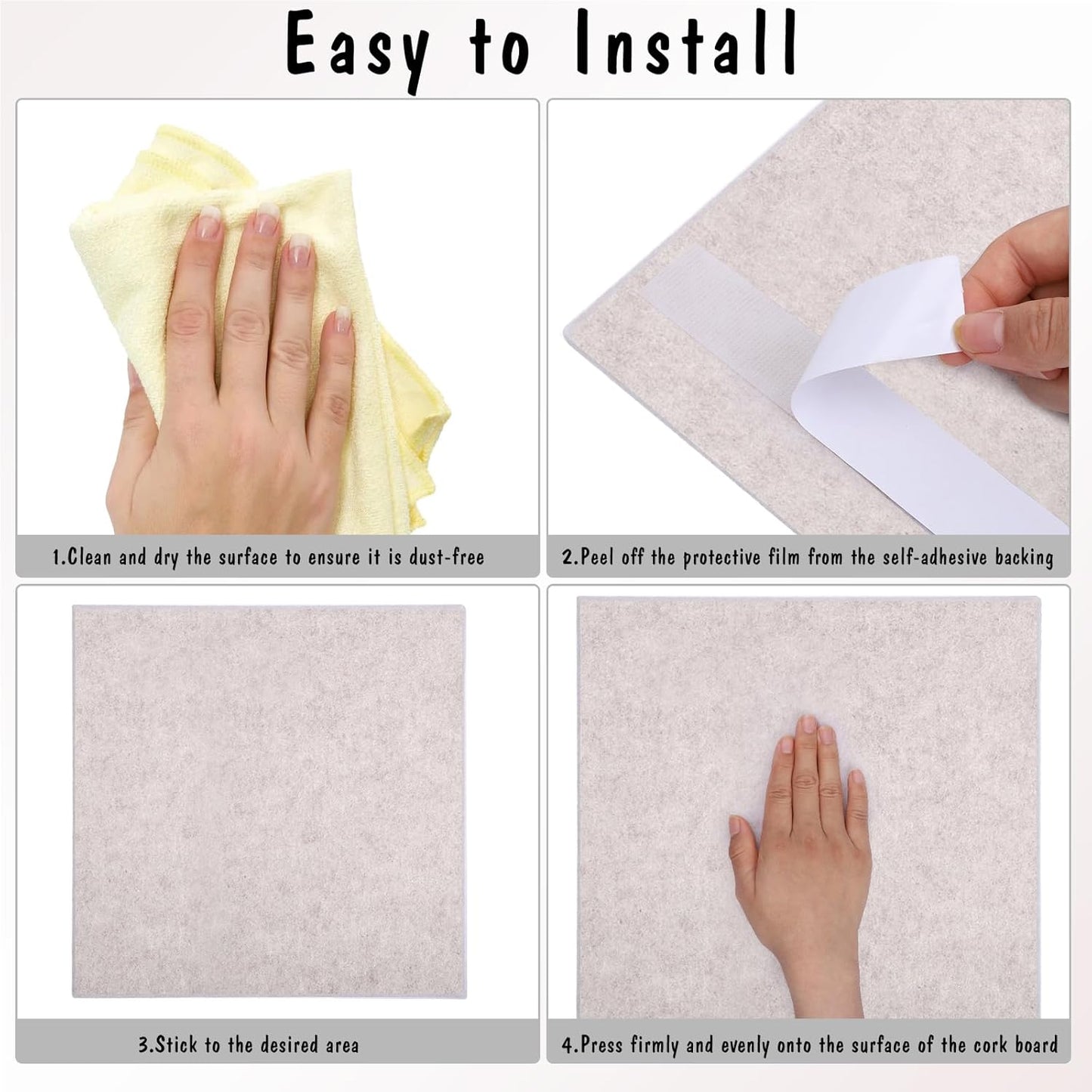 Easy to Install

1.Clean and dry the surface to ensure it is dust-free

2.Peel off the protective film from the self-adhesive backing

3.Stick to the desired area

4.Press firmly and evenly onto the surface of the cork board