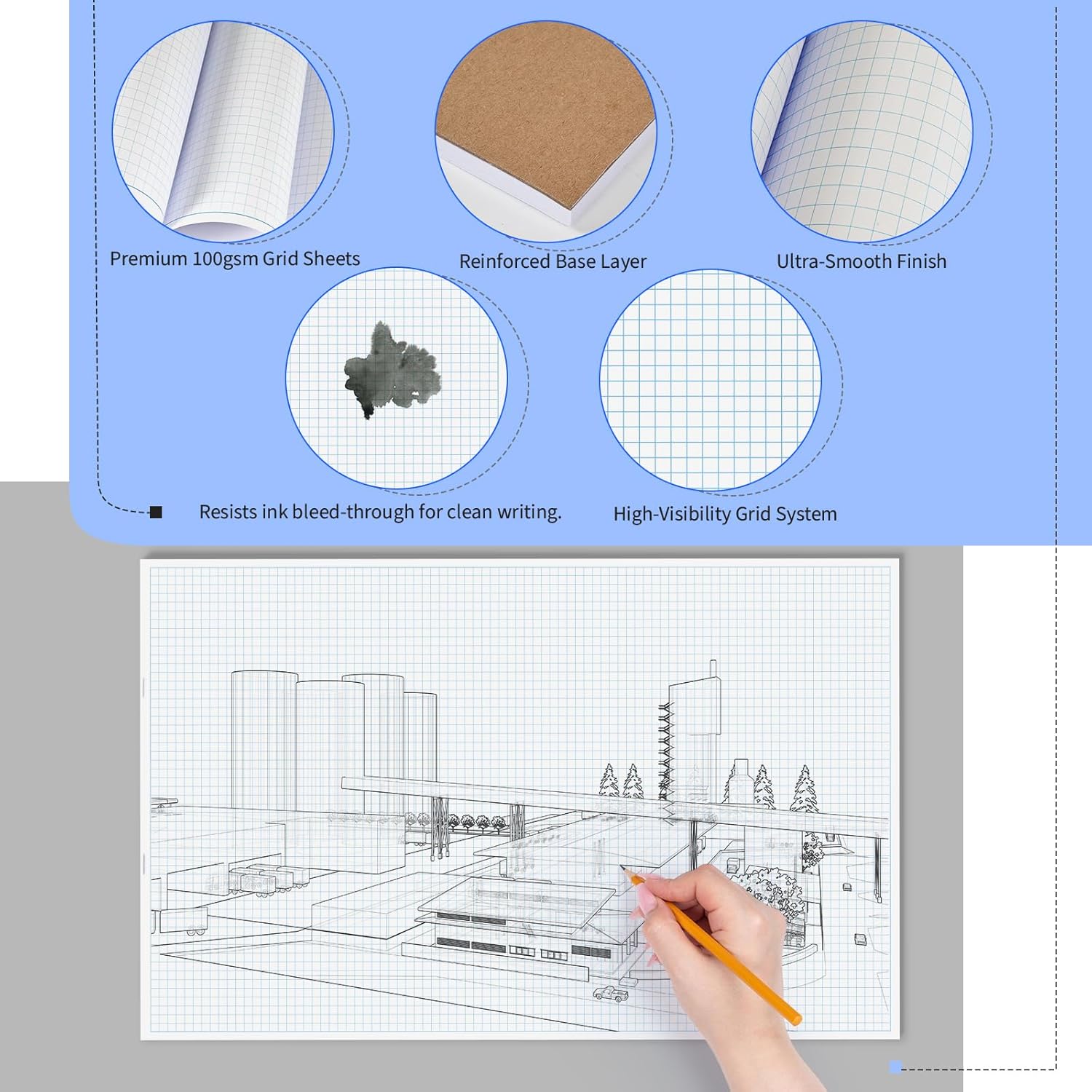 Premium 100gsm Grid Sheets

Reinforced Base Layer

Ultra-Smooth Finish

Resists ink bleed-through for clean writing.

High-Visibility Grid System