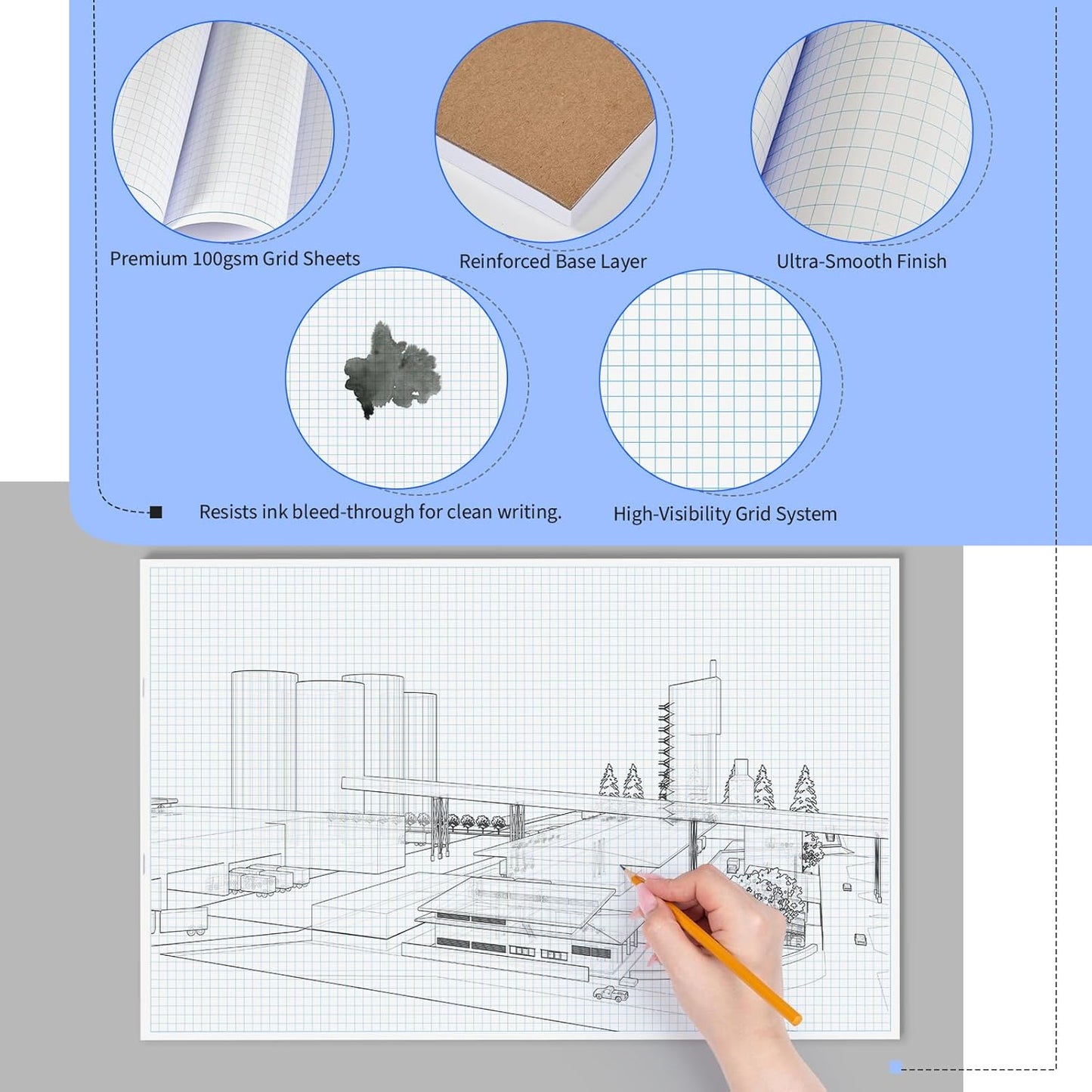 Premium 100gsm Grid Sheets

Reinforced Base Layer

Ultra-Smooth Finish

Resists ink bleed-through for clean writing.

High-Visibility Grid System