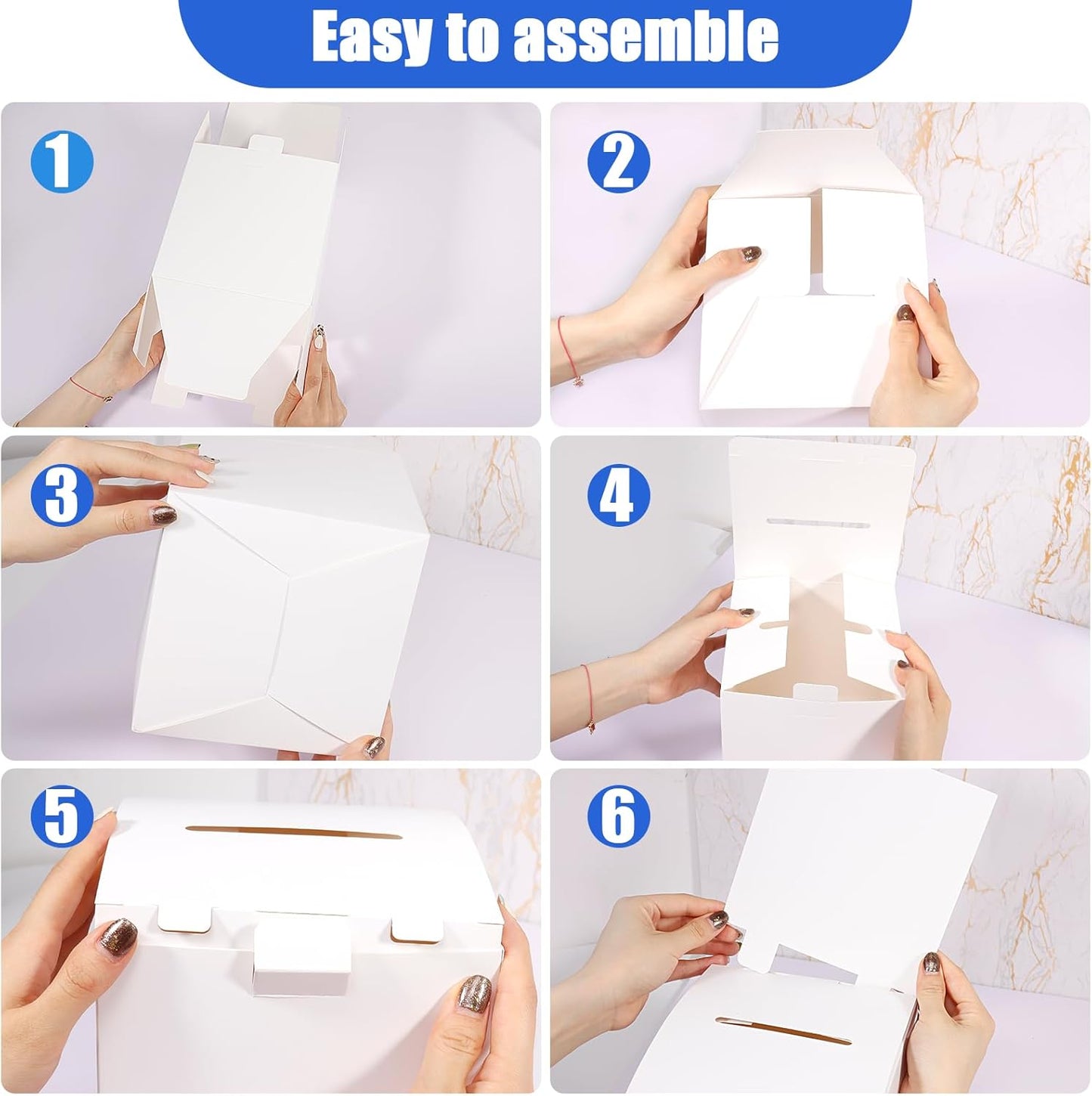 Easy to assemble

1

2

3

4

5

6