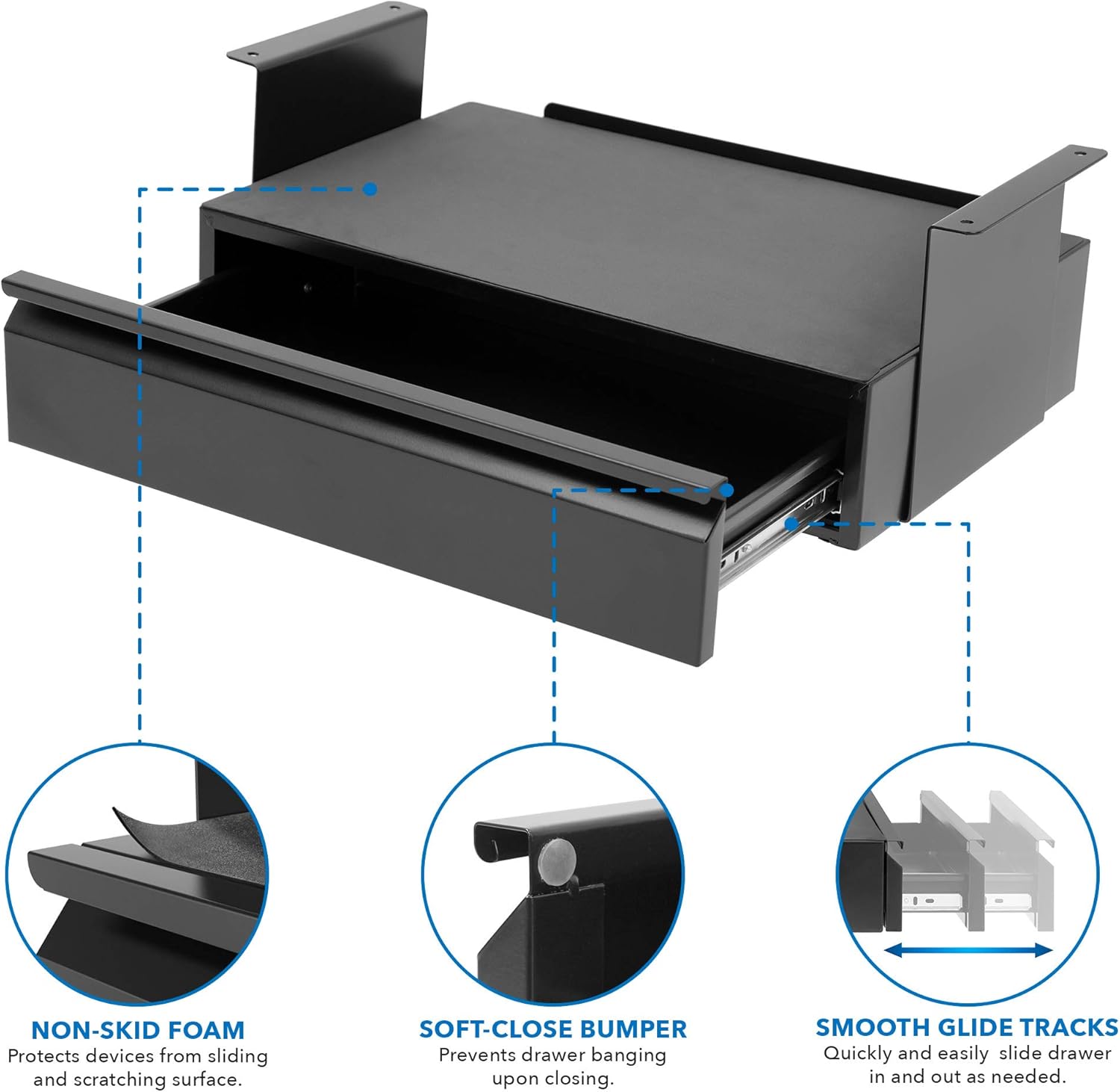 NON-SKID FOAM
Protects devices from sliding and scratching surface.

SOFT-CLOSE BUMPER
Prevents drawer banging upon closing.

SMOOTH GLIDE TRACKS
Quickly and easily slide drawer in and out as needed.