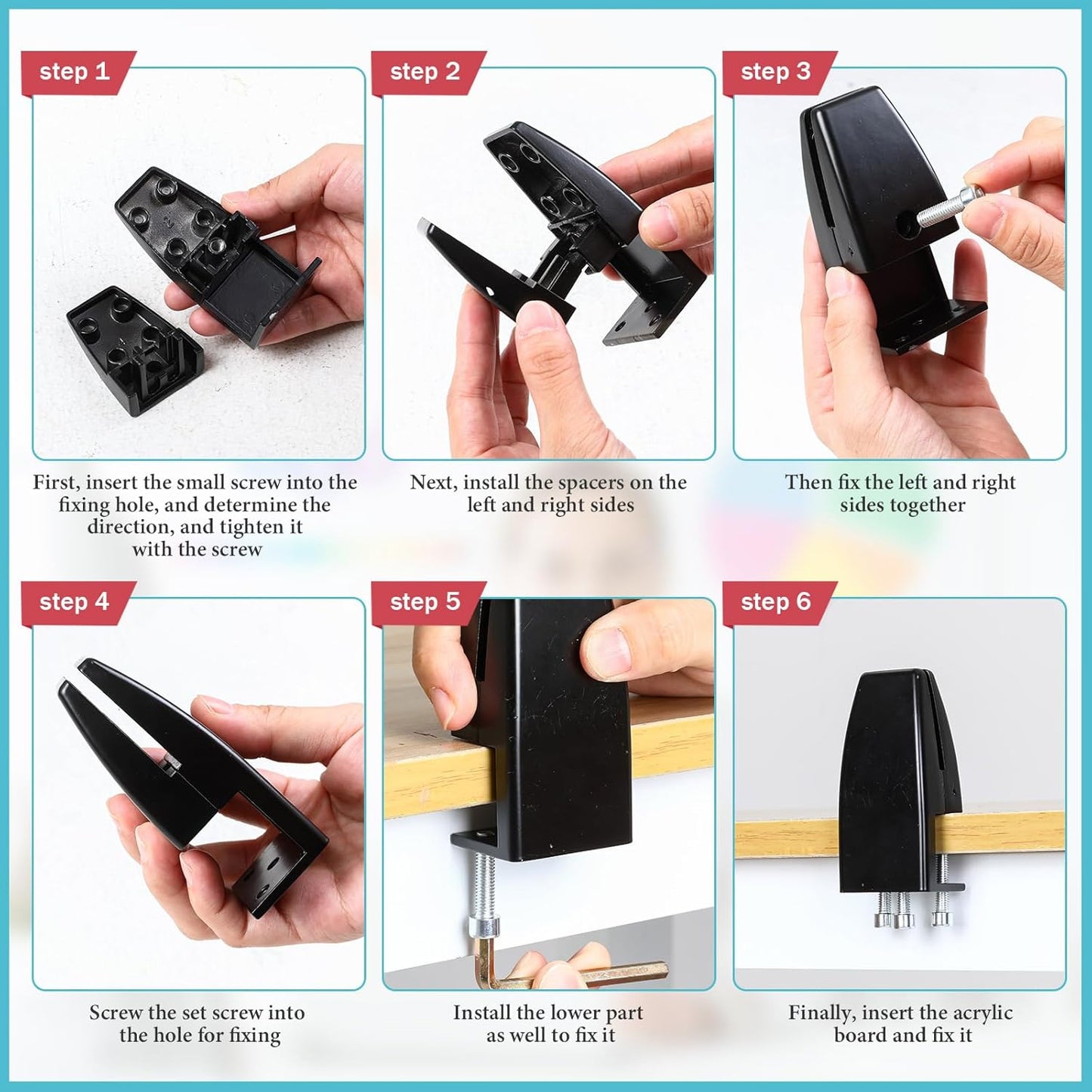 step 1

First, insert the small screw into the fixing hole, and determine the direction, and tighten it with the screw

step 2

Next, install the spacers on the left and right sides

step 3

Then fix the left and right sides together

step 4

Screw the set screw into the hole for fixing

step 5

Install the lower part as well to fix it

step 6

Finally, insert the acrylic board and fix it