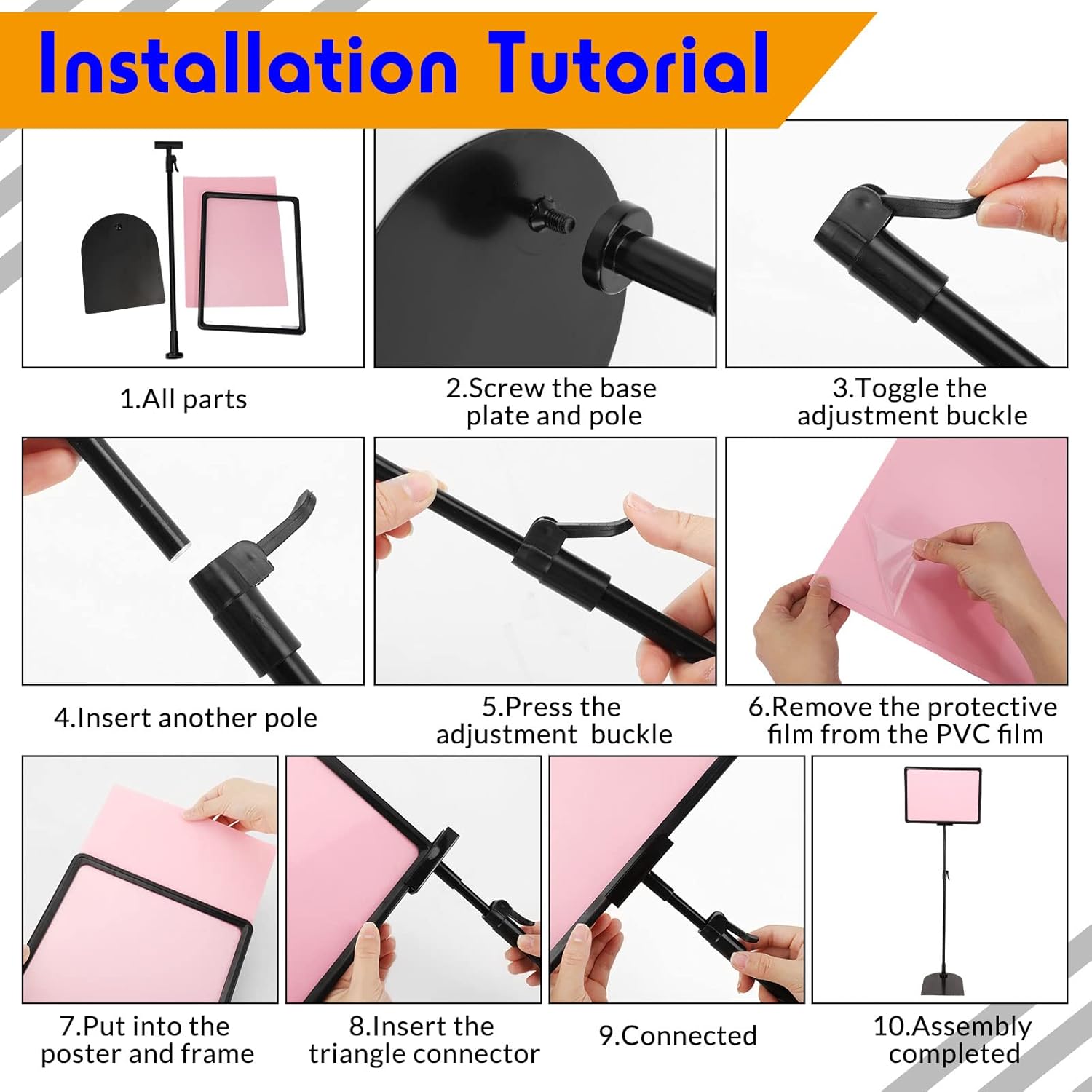 Installation Tutorial

1.All parts

2.Screw the base plate and pole

3.Toggle the adjustment buckle

4.Insert another pole

5.Press the adjustment buckle

6.Remove the protective film from the PVC film

7.Put into the poster and frame

8.Insert the triangle connector

9.Connected

10.Assembly completed