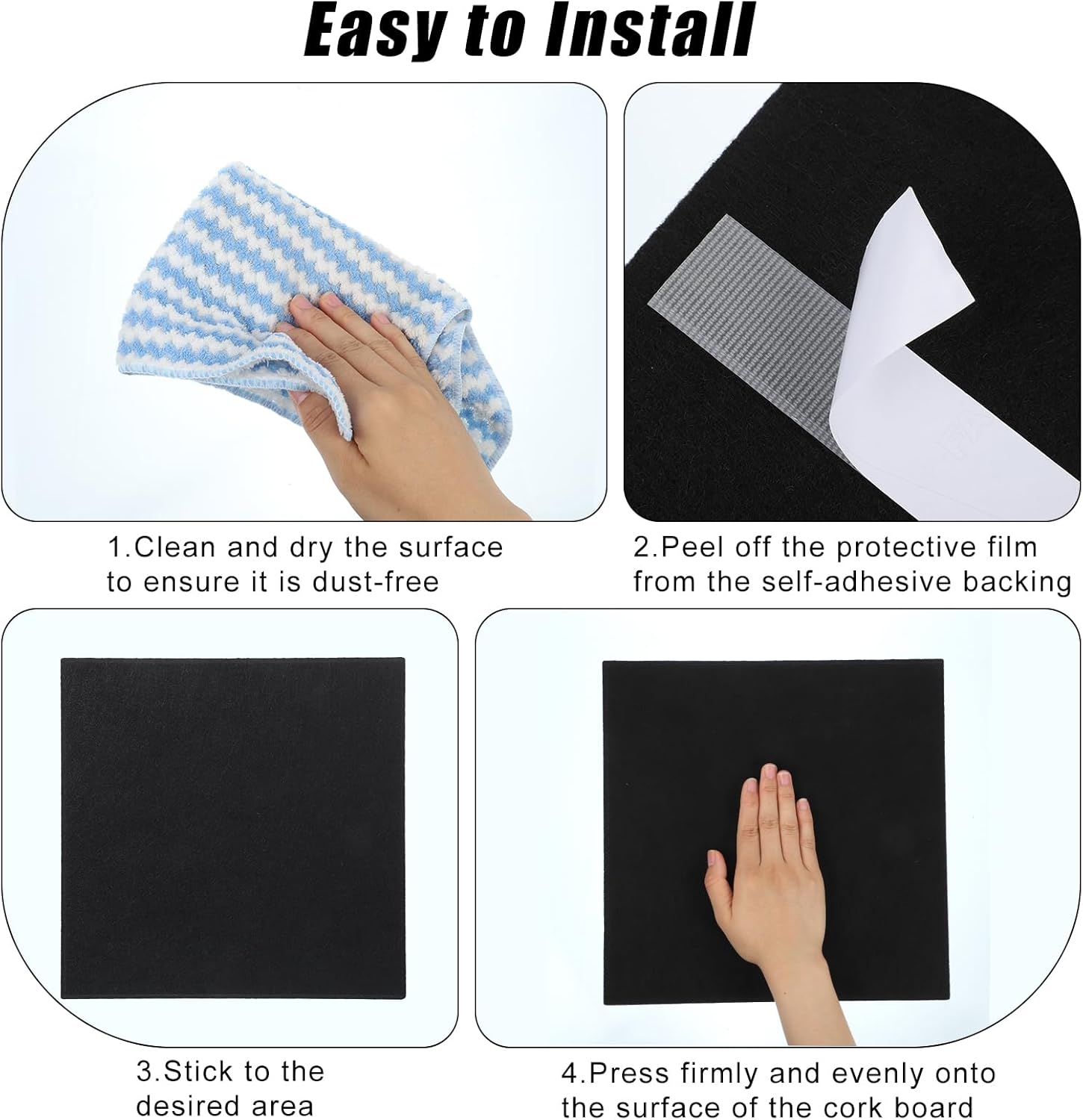 Easy to Install

1.Clean and dry the surface to ensure it is dust-free

2.Peel off the protective film from the self-adhesive backing

3.Stick to the desired area

4.Press firmly and evenly onto the surface of the cork board