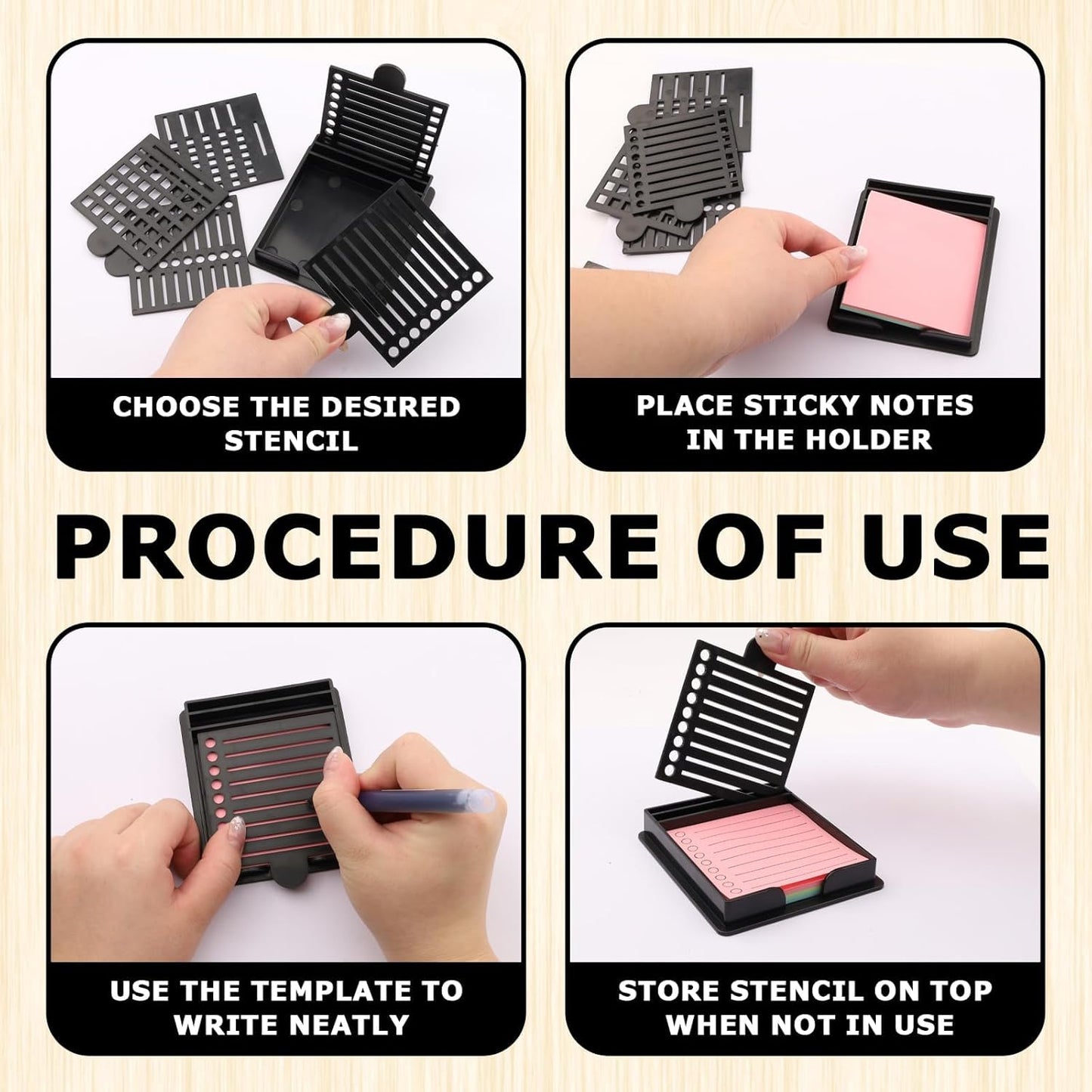 CHOOSE THE DESIRED STENCIL

PLACE STICKY NOTES IN THE HOLDER

PROCEDURE OF USE

USE THE TEMPLATE TO WRITE NEATLY

STORE STENCIL ON TOP WHEN NOT IN USE