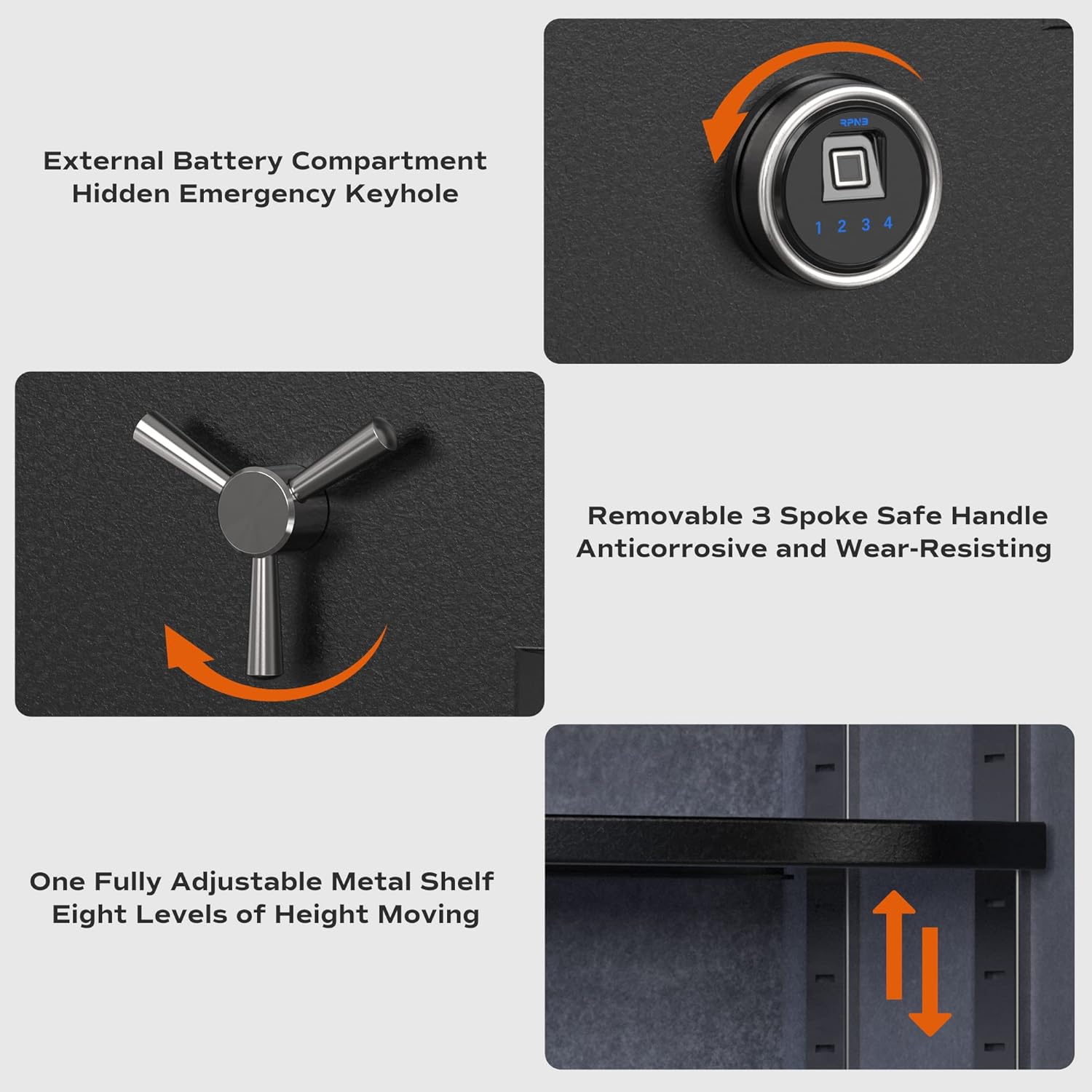 External Battery Compartment
Hidden Emergency Keyhole

RPNB
1 2 3 4

Removable 3 Spoke Safe Handle
Anticorrosive and Wear-Resisting

One Fully Adjustable Metal Shelf
Eight Levels of Height Moving