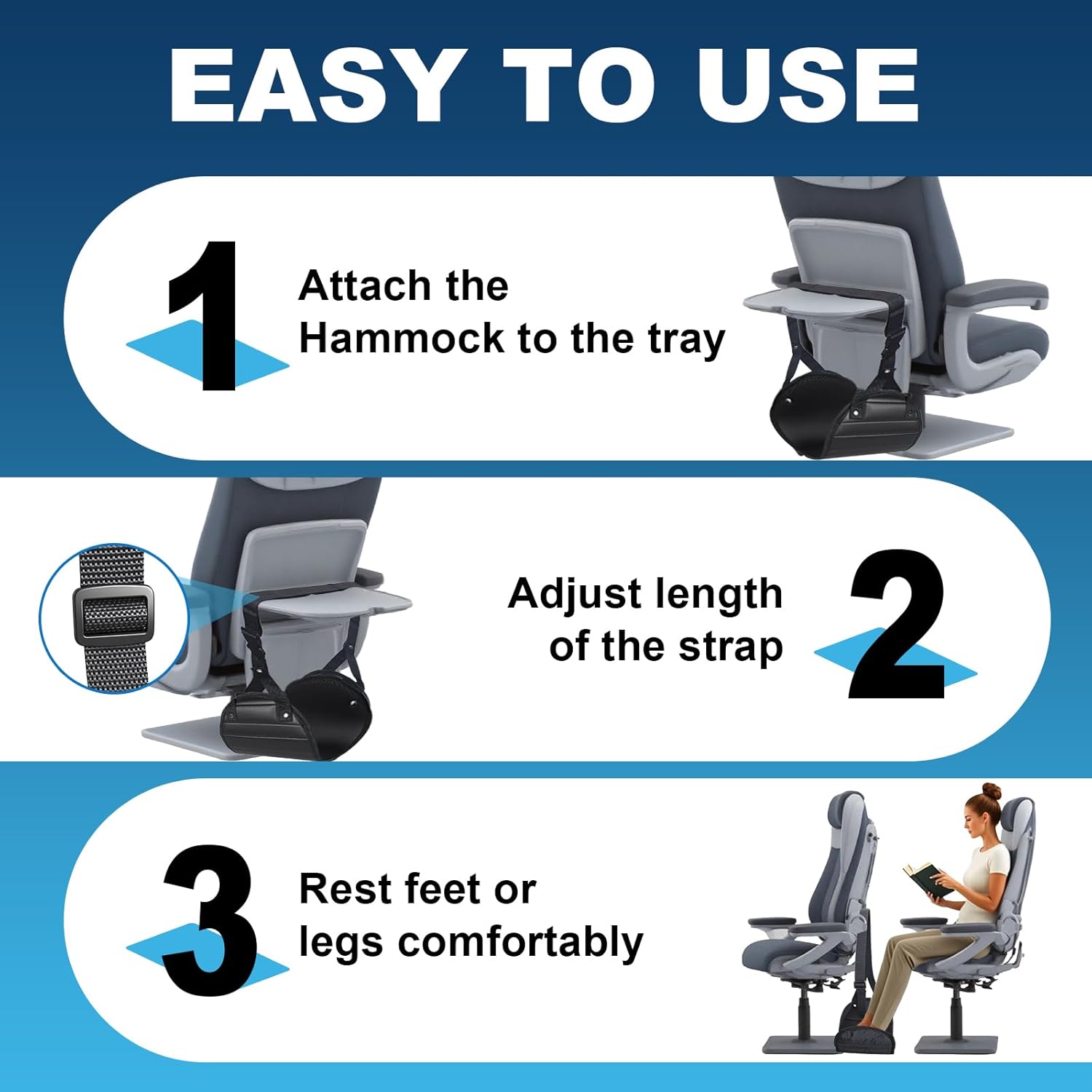 EASY TO USE

1

Attach the Hammock to the tray

Adjust length of the strap

2

3

Rest feet or legs comfortably