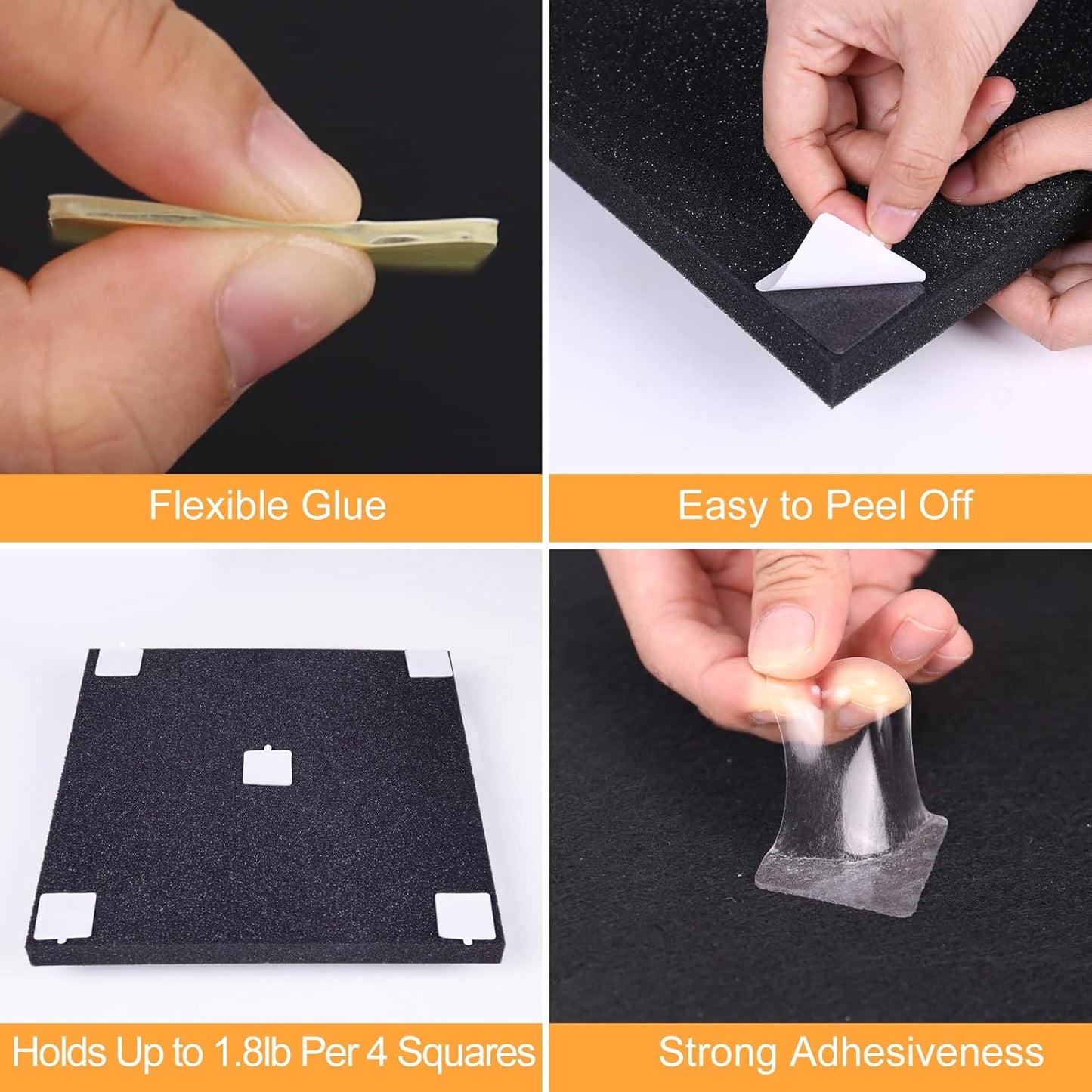 Flexible Glue

Easy to Peel Off

Holds Up to 1.8lb Per 4 Squares

Strong Adhesiveness