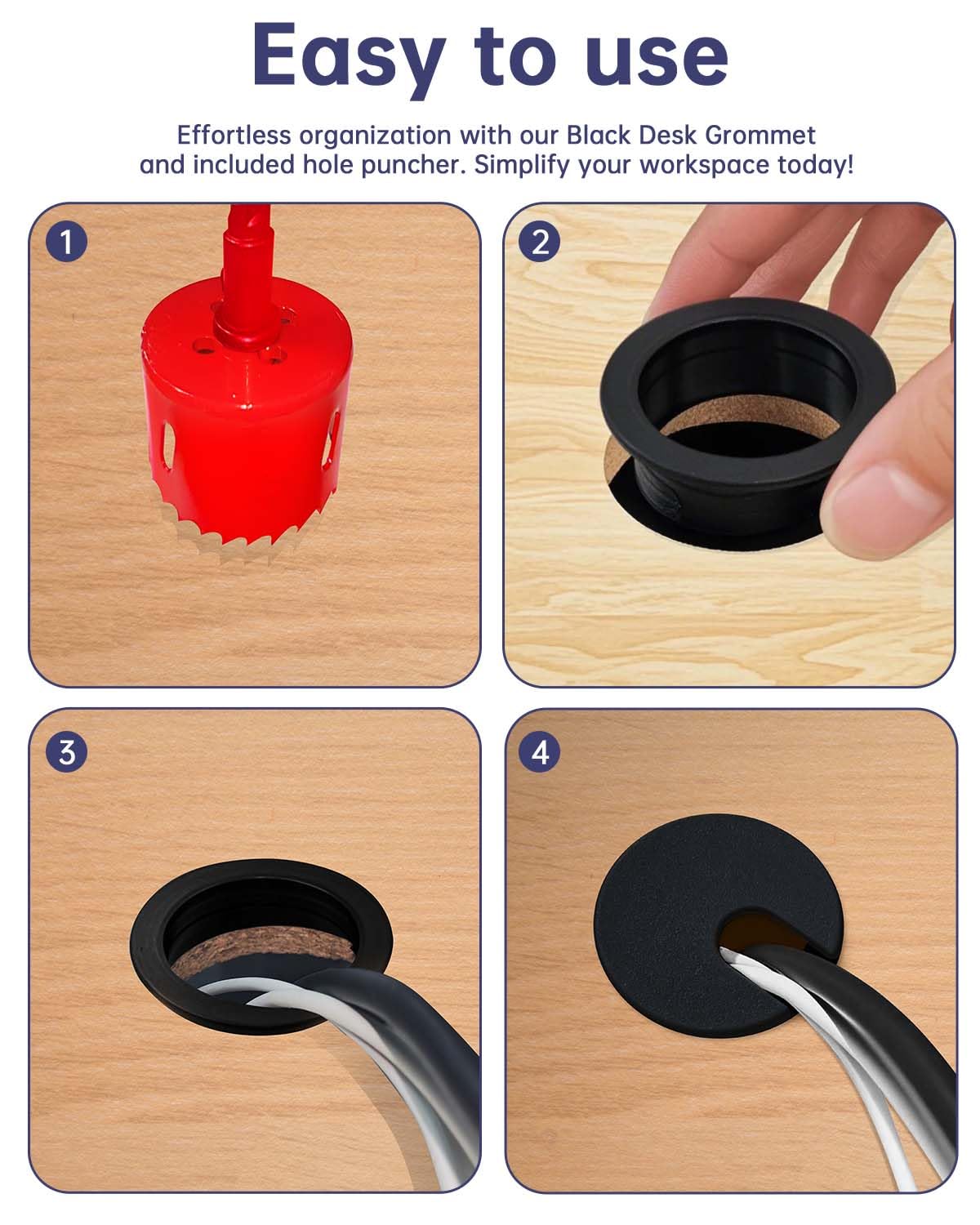 Easy to use

Effortless organization with our Black Desk Grommet and included hole puncher. Simplify your workspace today!

1

2

3

4