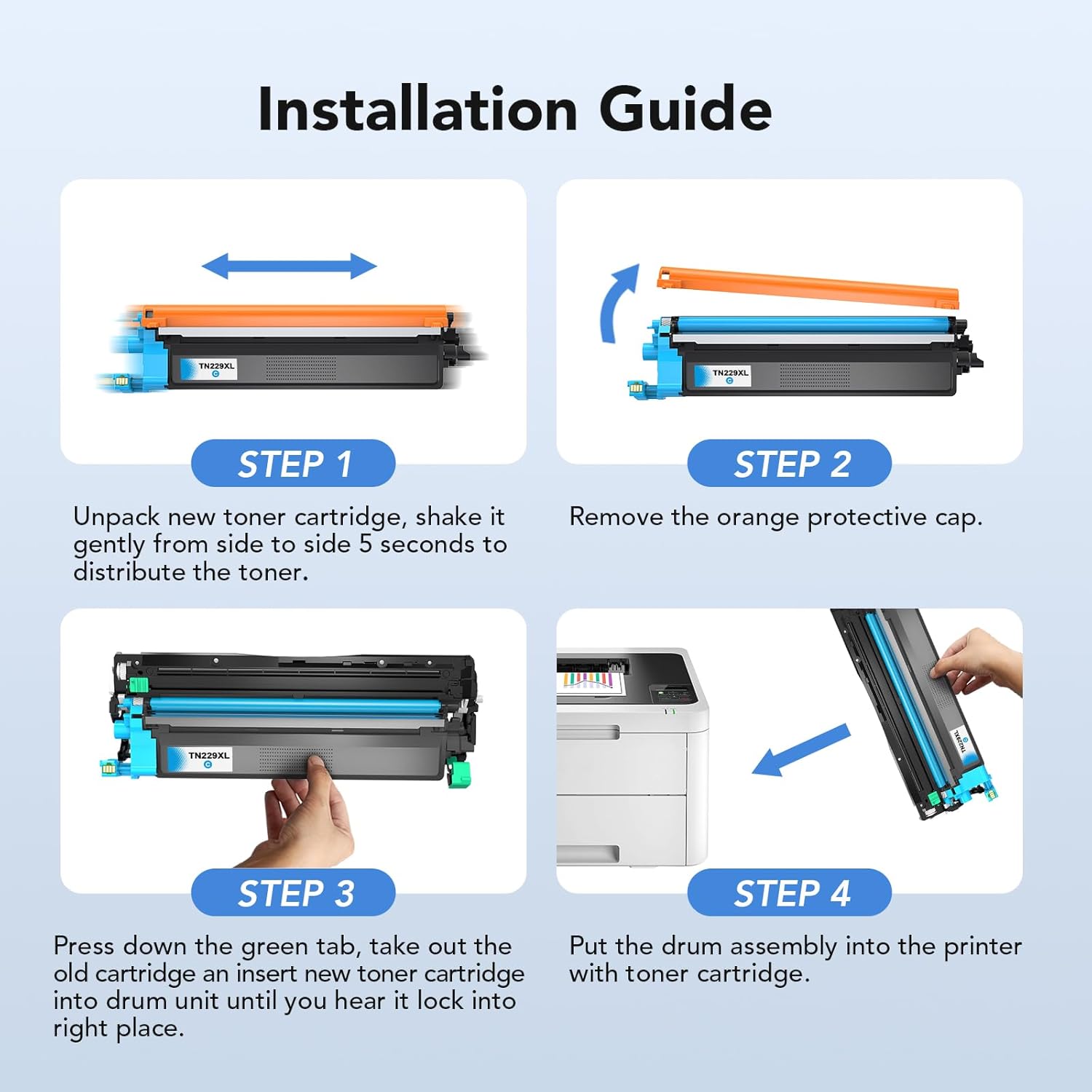 Installation Guide

TN229XL
C

STEP 1

Unpack new toner cartridge, shake it gently from side to side 5 seconds to distribute the toner.

TN229XL
C

STEP 2

Remove the orange protective cap.

TN229XL
C

STEP 3

Press down the green tab, take out the old cartridge an insert new toner cartridge into drum unit until you hear it lock into right place.

TN229XL
C

STEP 4

Put the drum assembly into the printer with toner cartridge.