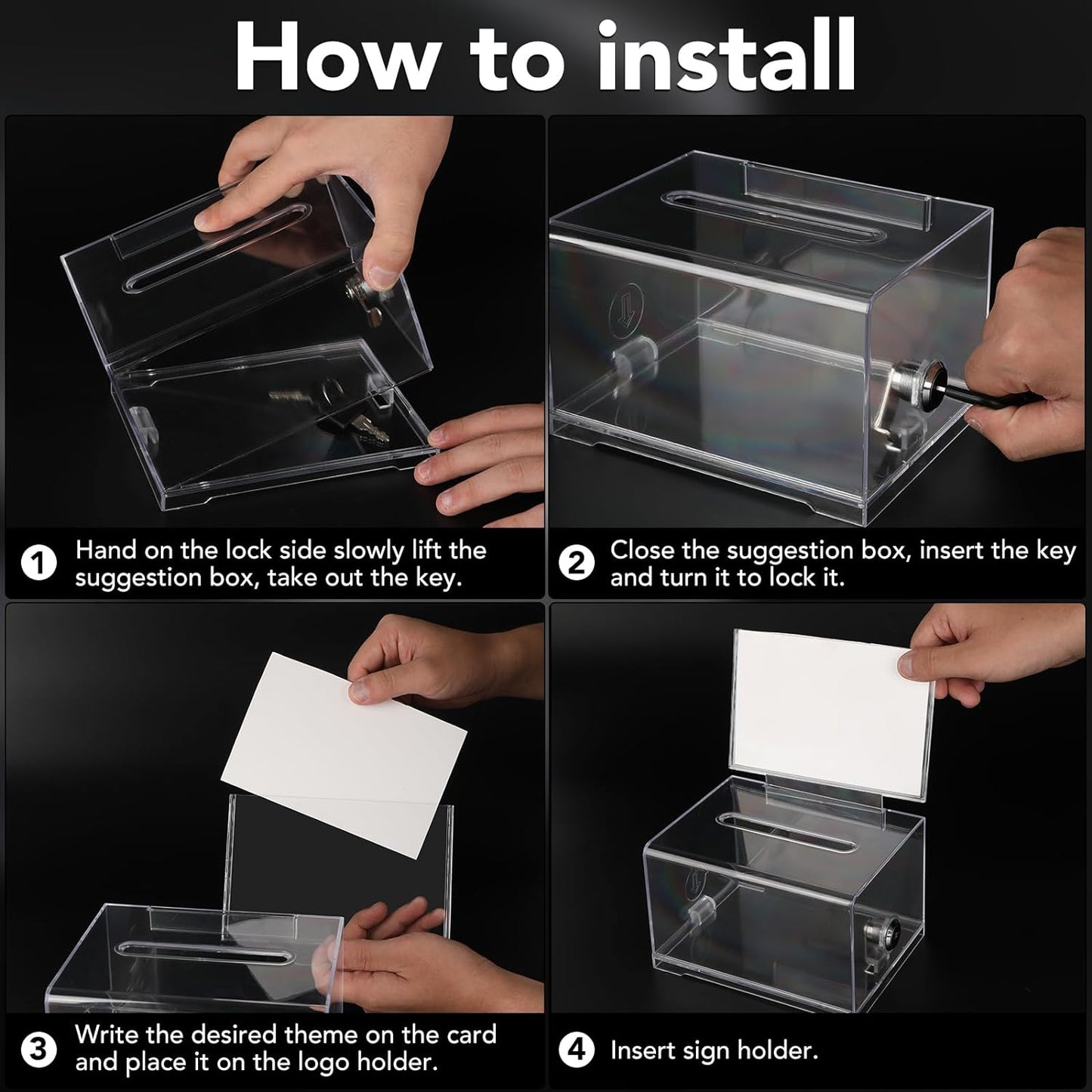 How to install

1 Hand on the lock side slowly lift the suggestion box, take out the key.

2 Close the suggestion box, insert the key and turn it to lock it.

3 Write the desired theme on the card and place it on the logo holder.

4 Insert sign holder.