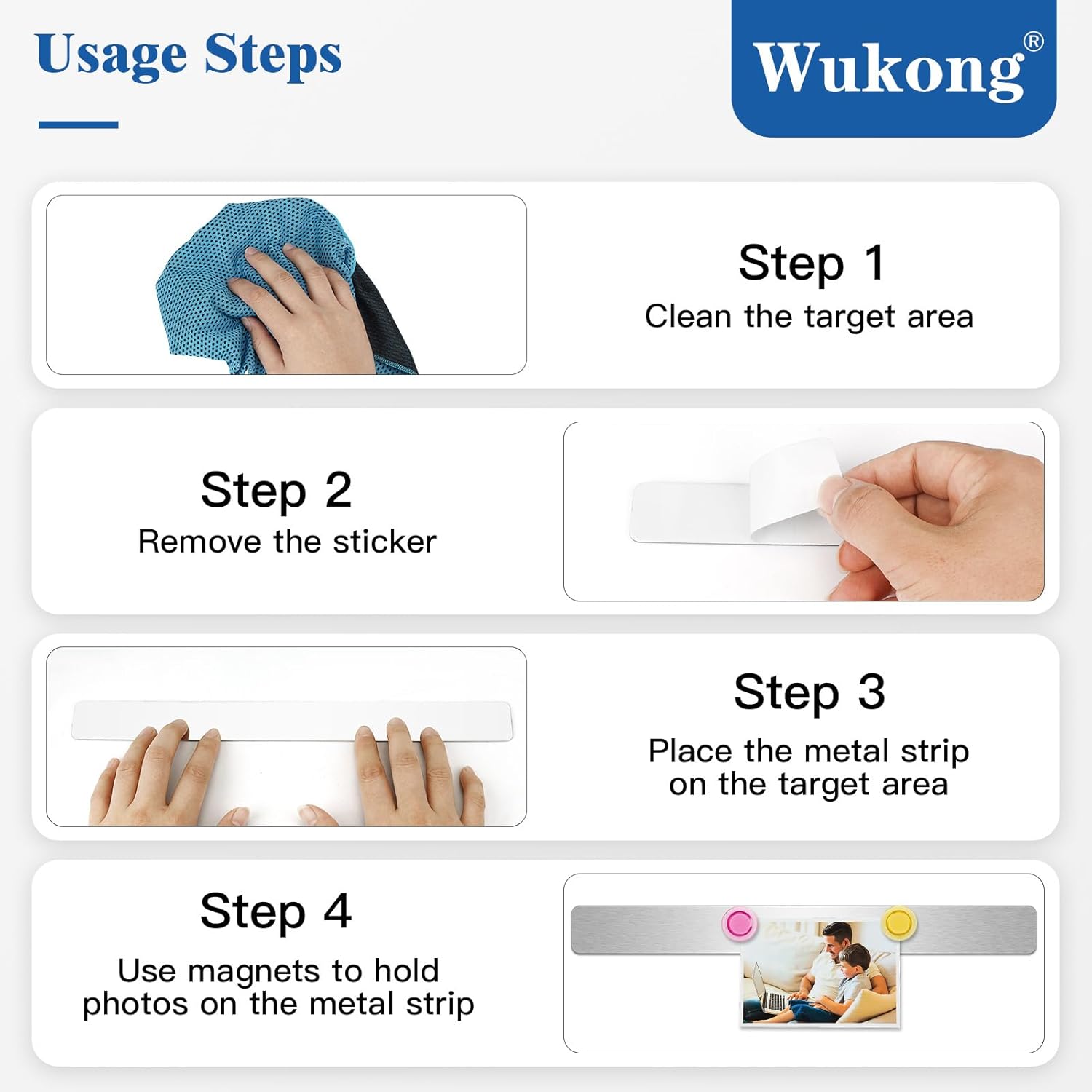 Usage Steps

Wukong®

Step 1
Clean the target area

Step 2
Remove the sticker

Step 3
Place the metal strip on the target area

Step 4
Use magnets to hold photos on the metal strip