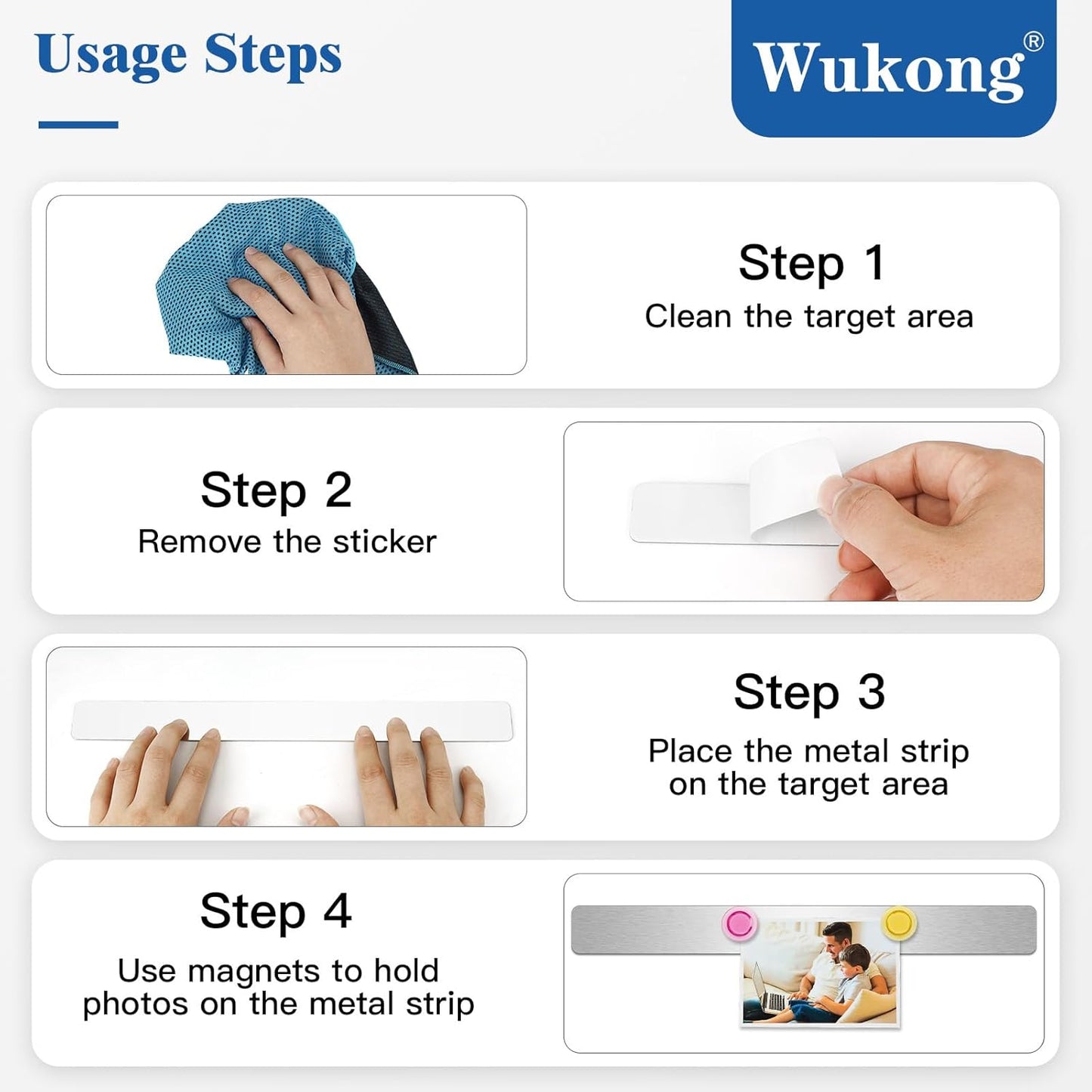 Usage Steps

Wukong®

Step 1
Clean the target area

Step 2
Remove the sticker

Step 3
Place the metal strip on the target area

Step 4
Use magnets to hold photos on the metal strip