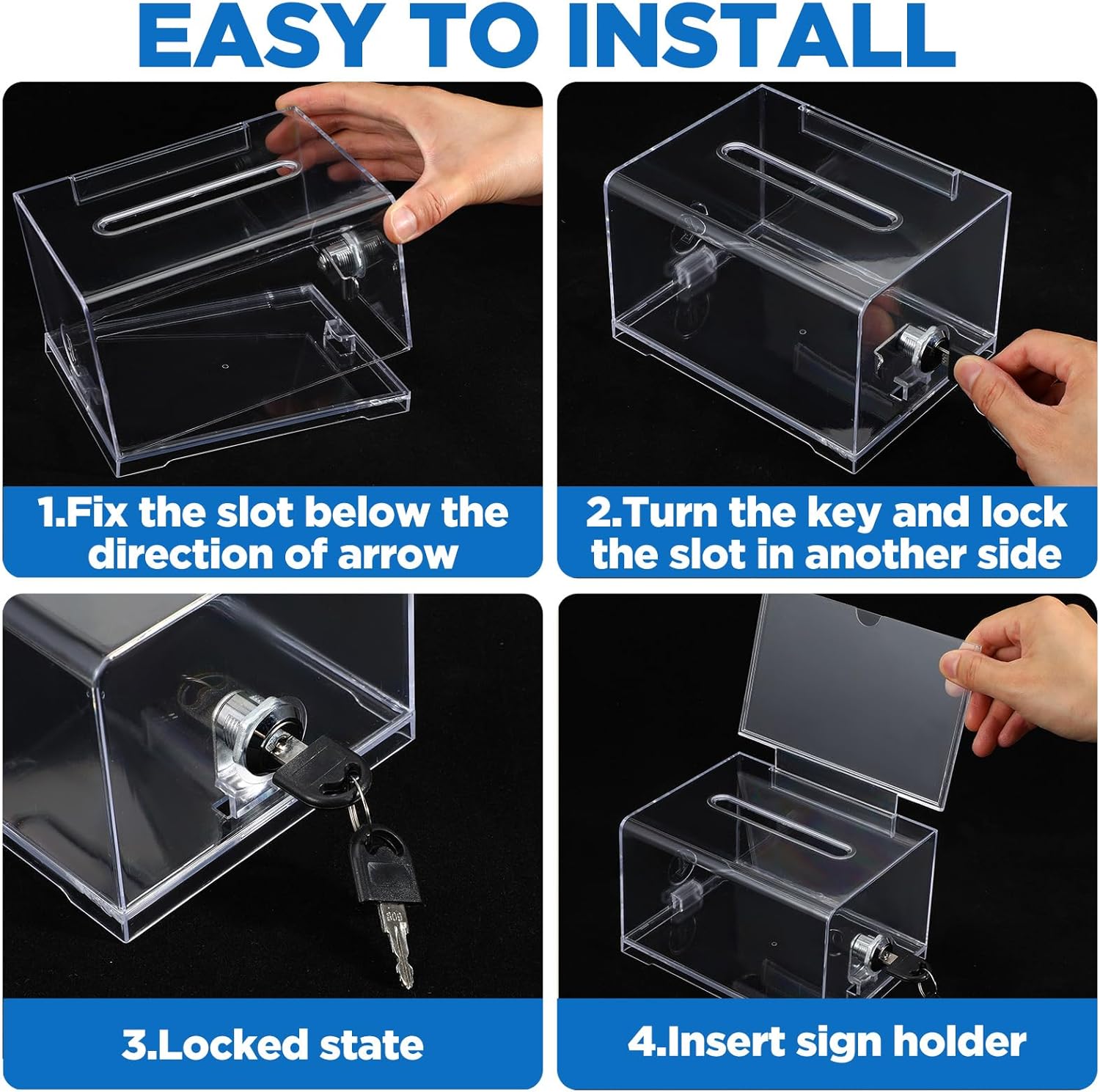 EASY TO INSTALL

1.Fix the slot below the direction of arrow

2.Turn the key and lock the slot in another side

3.Locked state

4.Insert sign holder