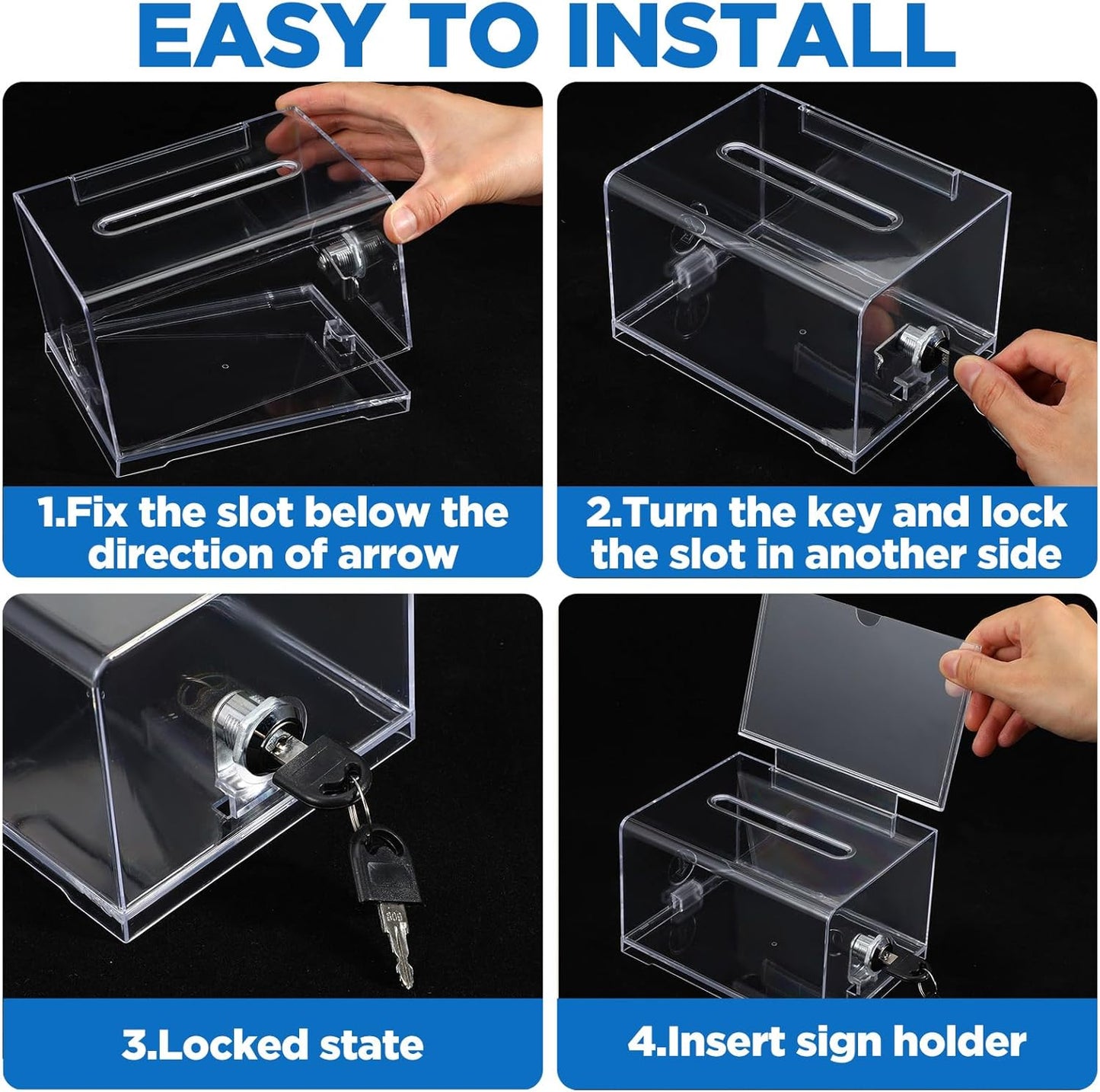 EASY TO INSTALL

1.Fix the slot below the direction of arrow

2.Turn the key and lock the slot in another side

3.Locked state

4.Insert sign holder