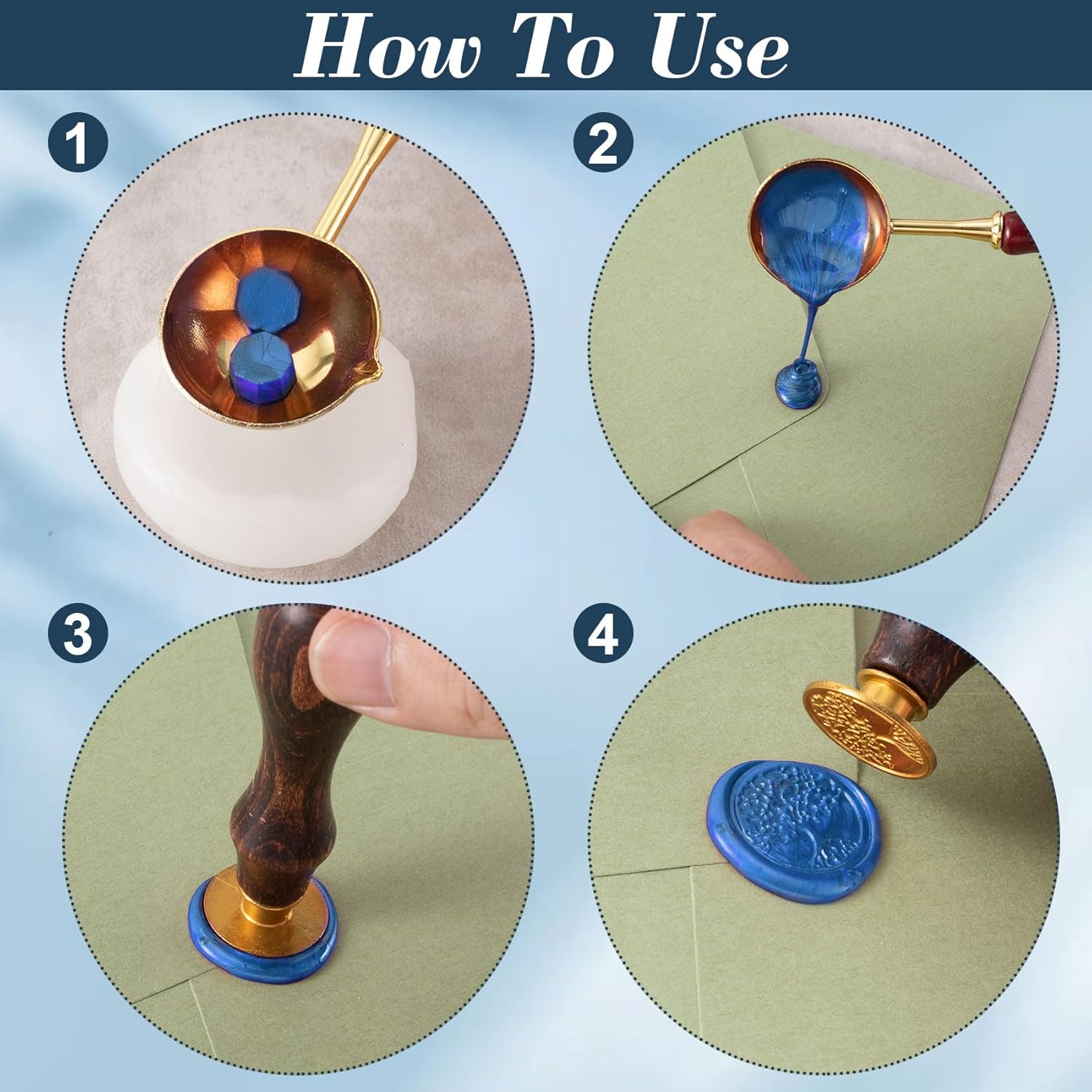 How To Use

1

2

3

4