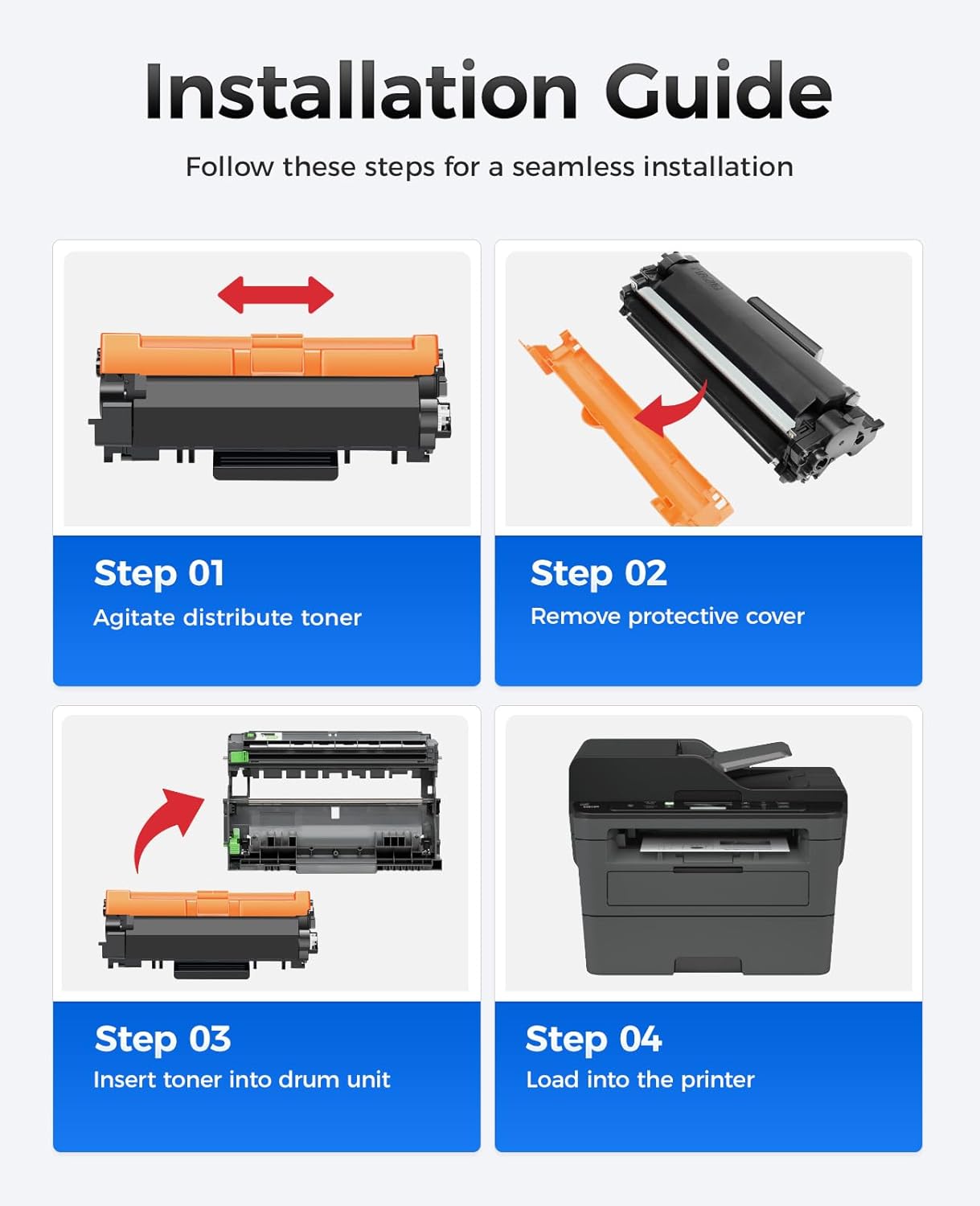 Installation Guide

Follow these steps for a seamless installation

Step 01
Agitate distribute toner

Step 02
Remove protective cover

Step 03
Insert toner into drum unit

Step 04
Load into the printer