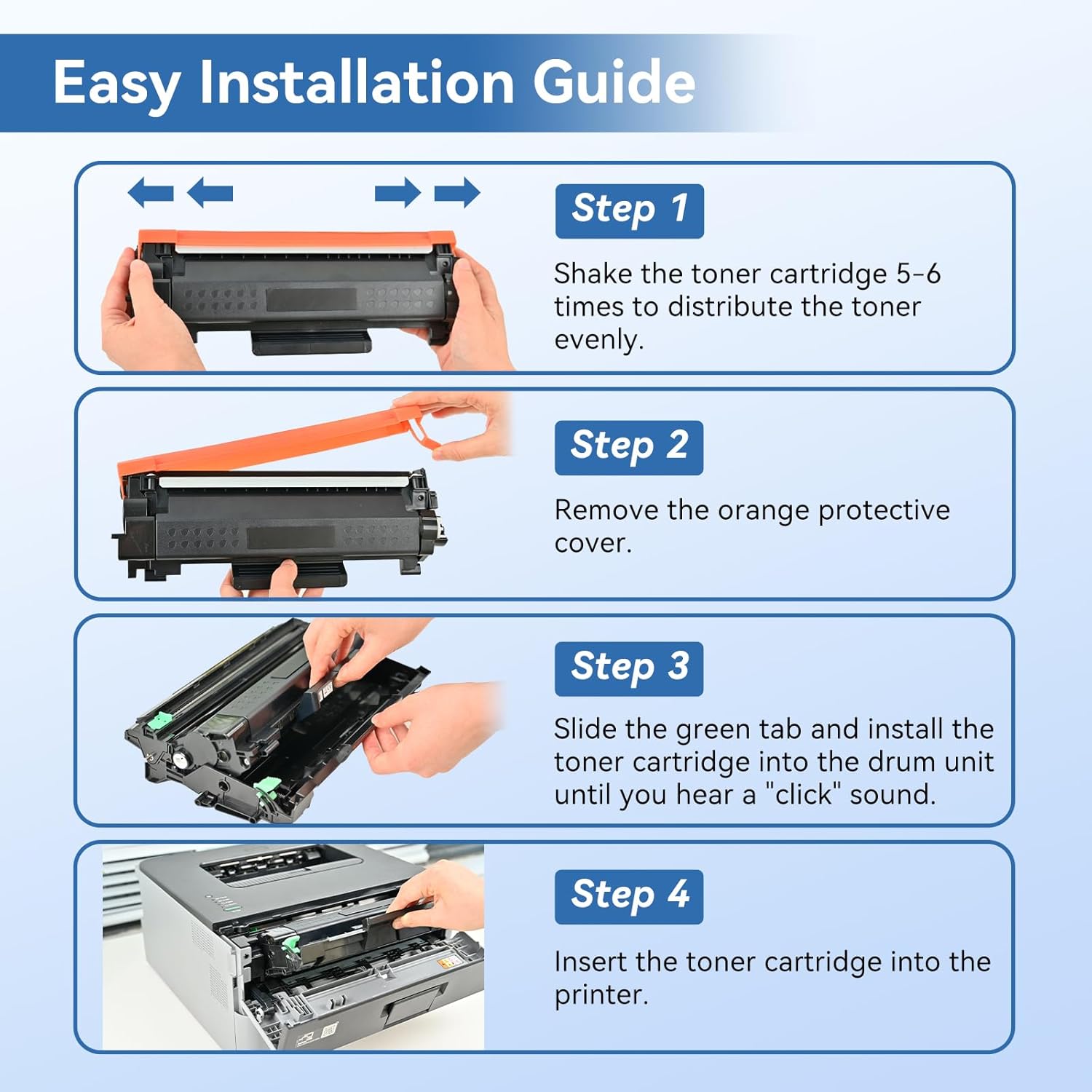 Easy Installation Guide

Step 1

Shake the toner cartridge 5-6 times to distribute the toner evenly.

Step 2

Remove the orange protective cover.

Step 3

Slide the green tab and install the toner cartridge into the drum unit until you hear a "click" sound.

Step 4

Insert the toner cartridge into the printer.