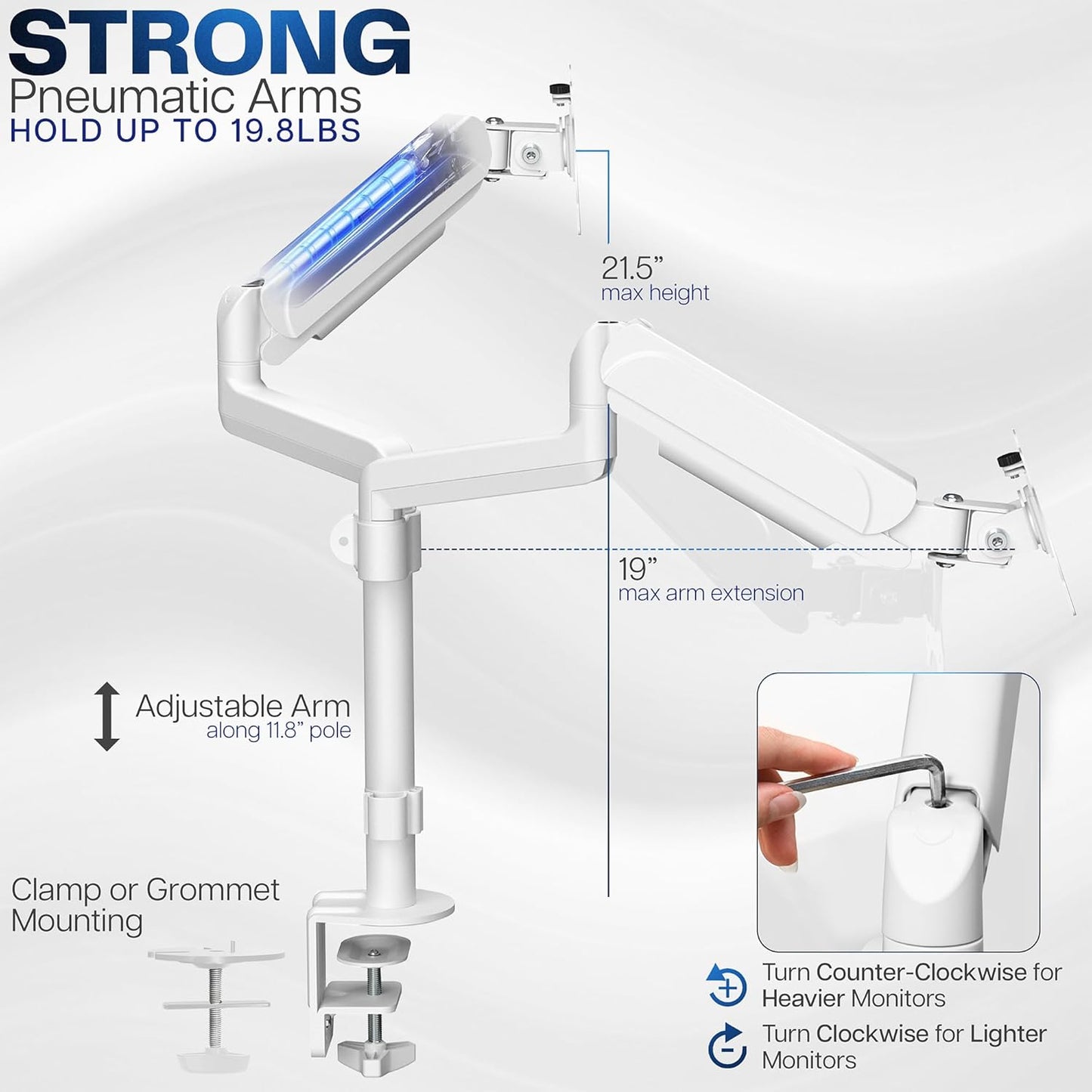 STRONG
Pneumatic Arms
HOLD UP TO 19.8LBS

21.5”
max height

19”
max arm extension

Adjustable Arm
along 11.8” pole

Clamp or Grommet Mounting

Turn Counter-Clockwise for Heavier Monitors

Turn Clockwise for Lighter Monitors