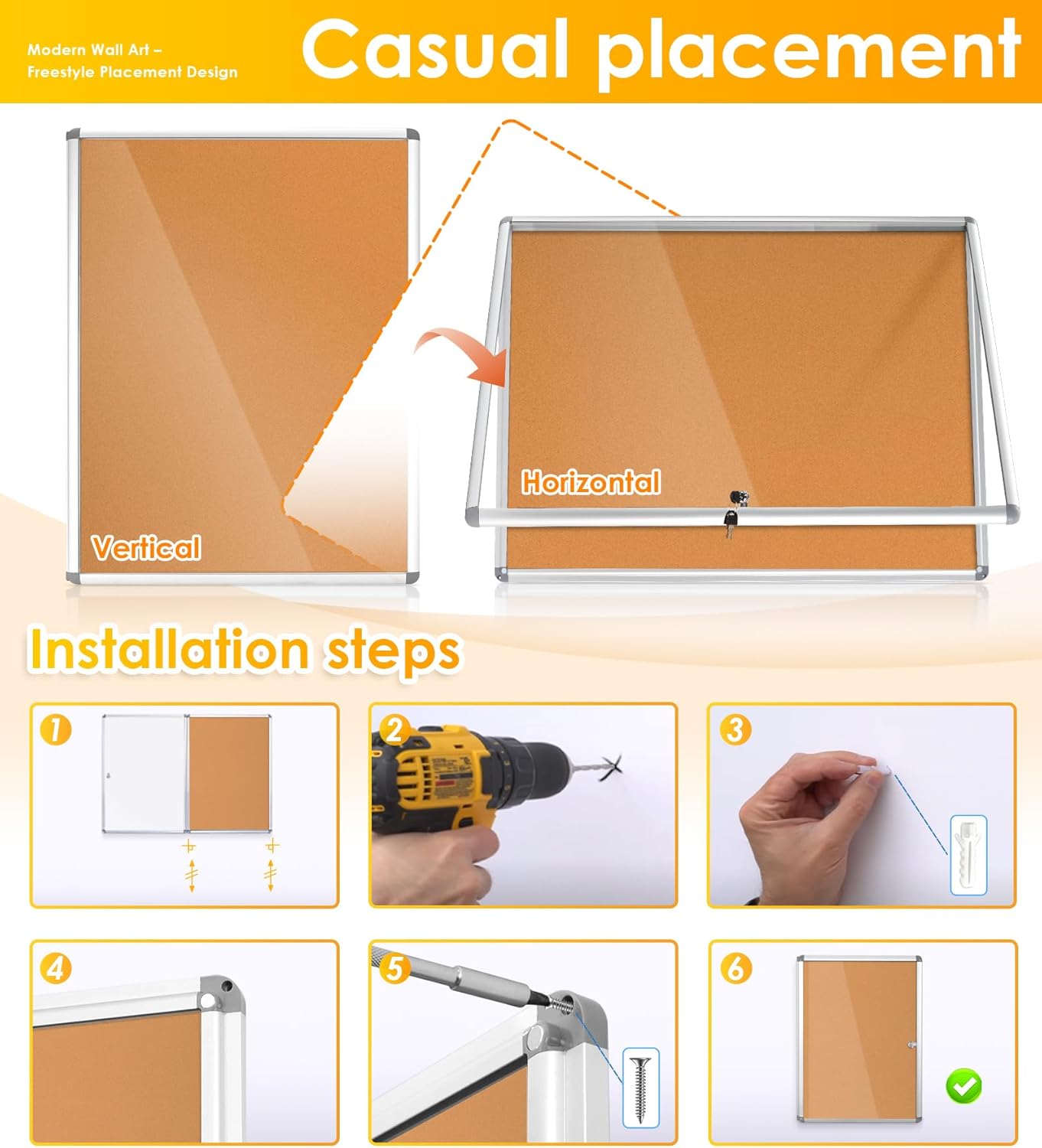 Modern Wall Art – Freestyle Placement Design

Casual placement

Vertical

Horizontal

Installation steps

1

2

3

4

5

6