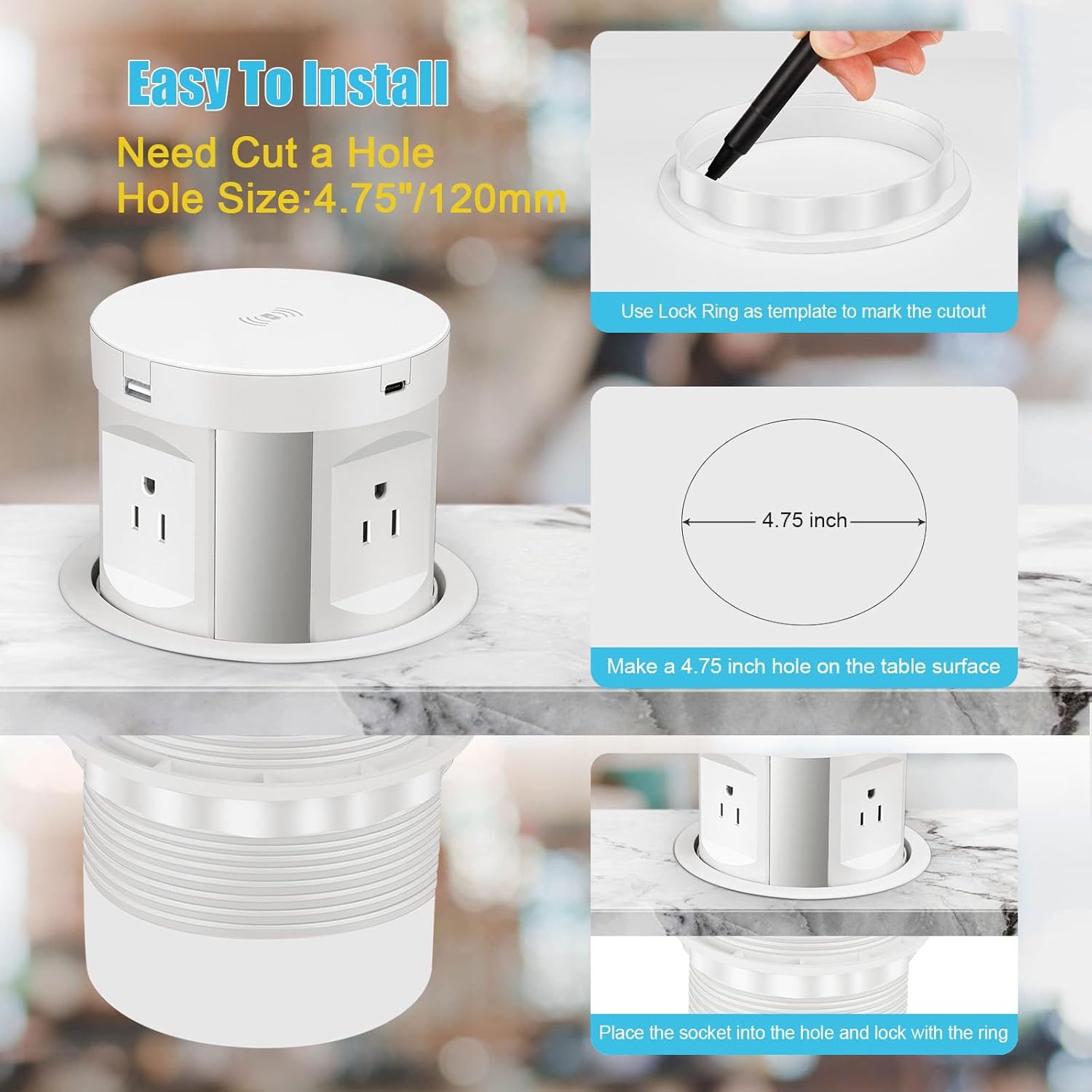 Easy To Install

Need Cut a Hole
Hole Size:4.75"/120mm

Use Lock Ring as template to mark the cutout

4.75 inch

Make a 4.75 inch hole on the table surface

Place the socket into the hole and lock with the ring