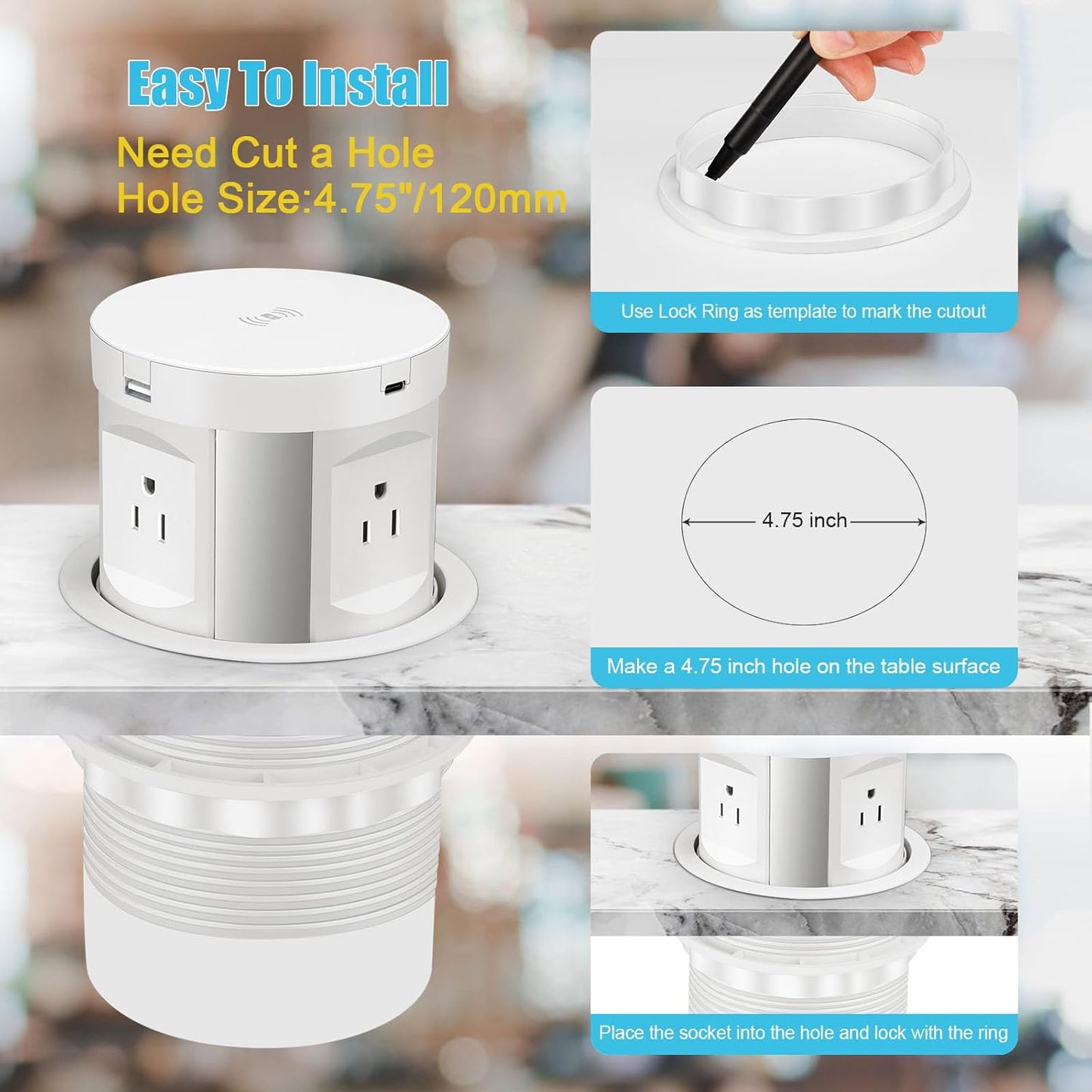 Easy To Install

Need Cut a Hole
Hole Size:4.75"/120mm

Use Lock Ring as template to mark the cutout

4.75 inch

Make a 4.75 inch hole on the table surface

Place the socket into the hole and lock with the ring