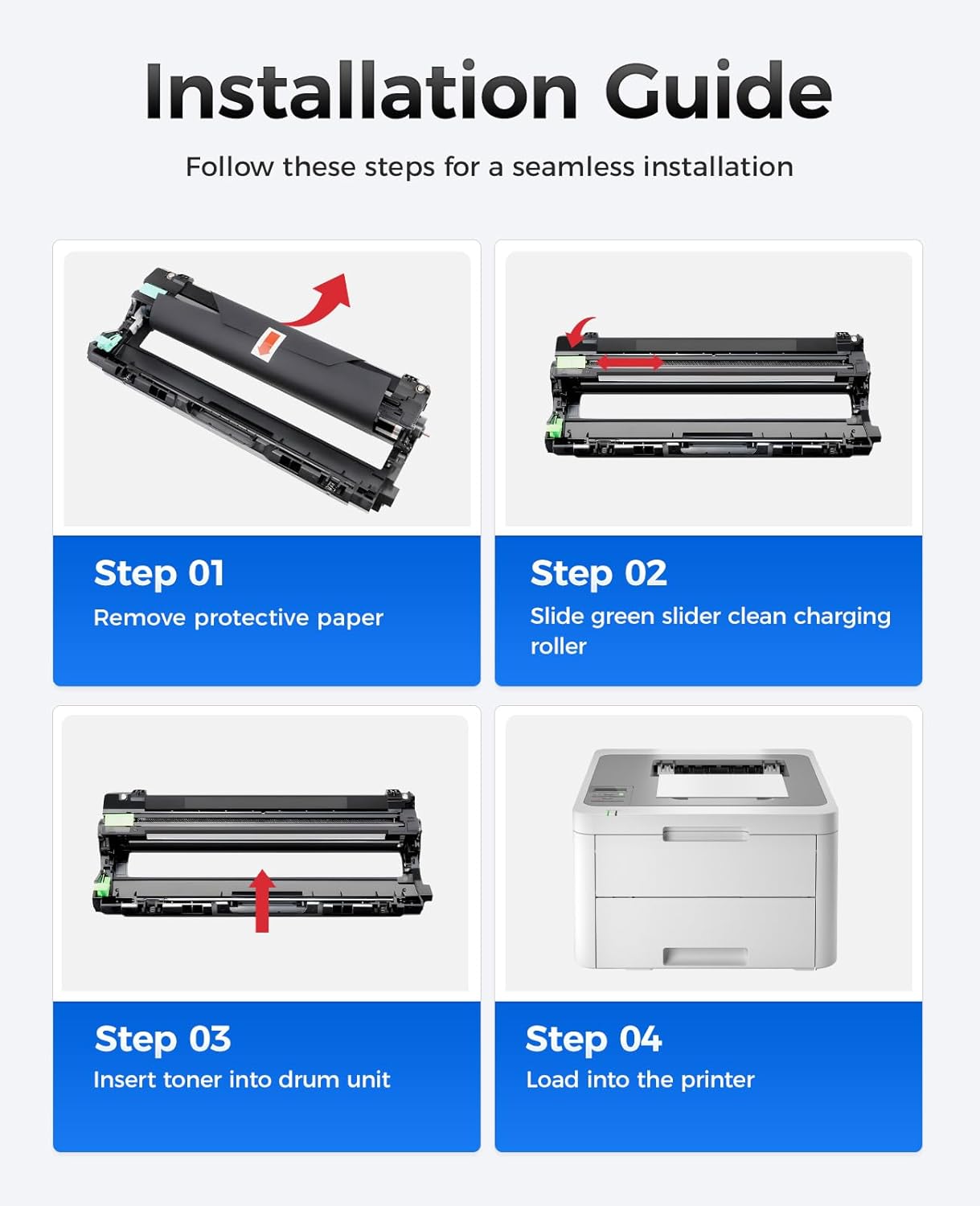 Installation Guide

Follow these steps for a seamless installation

Step 01
Remove protective paper

Step 02
Slide green slider clean charging roller

Step 03
Insert toner into drum unit

Step 04
Load into the printer