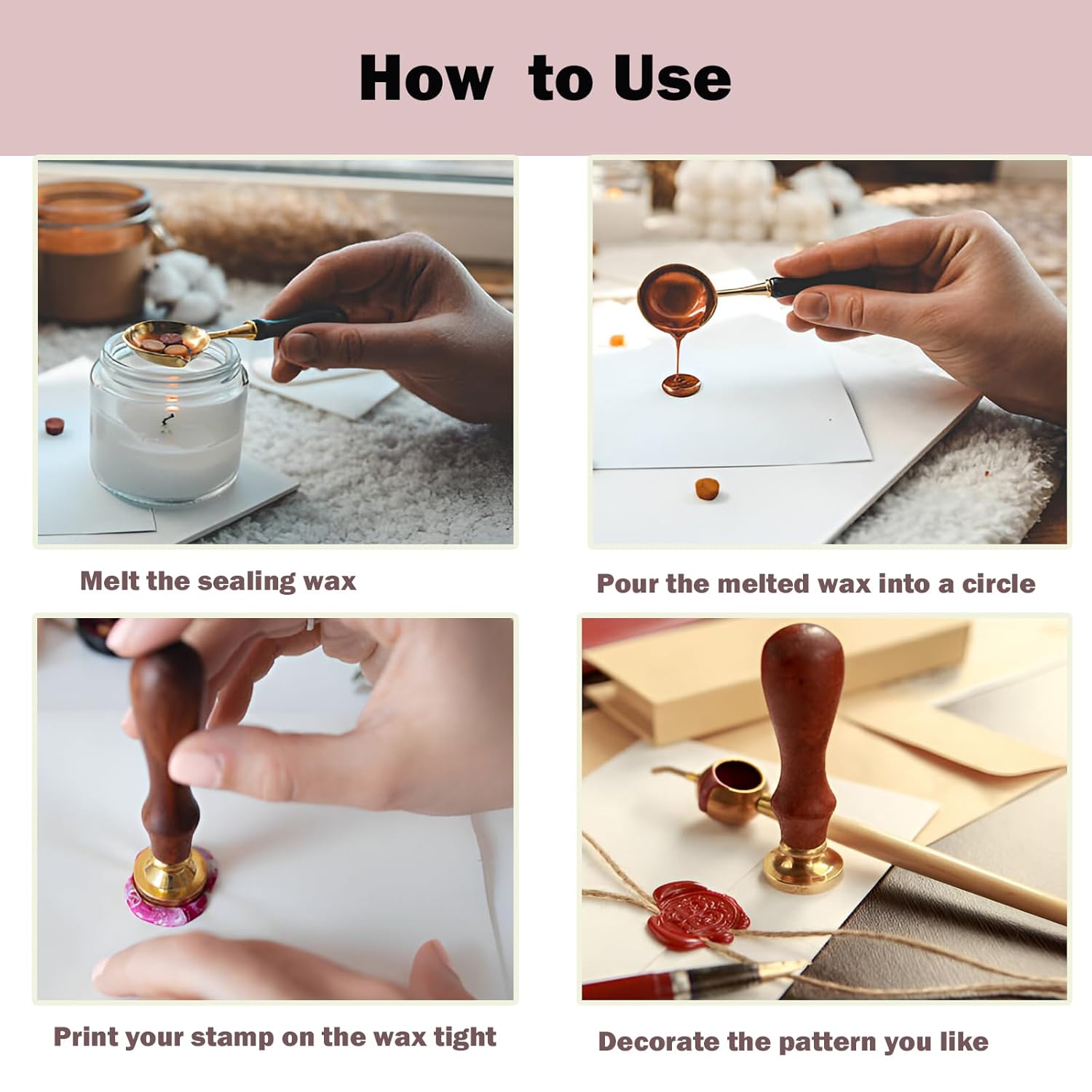 How to Use

Melt the sealing wax

Pour the melted wax into a circle

Print your stamp on the wax tight

Decorate the pattern you like