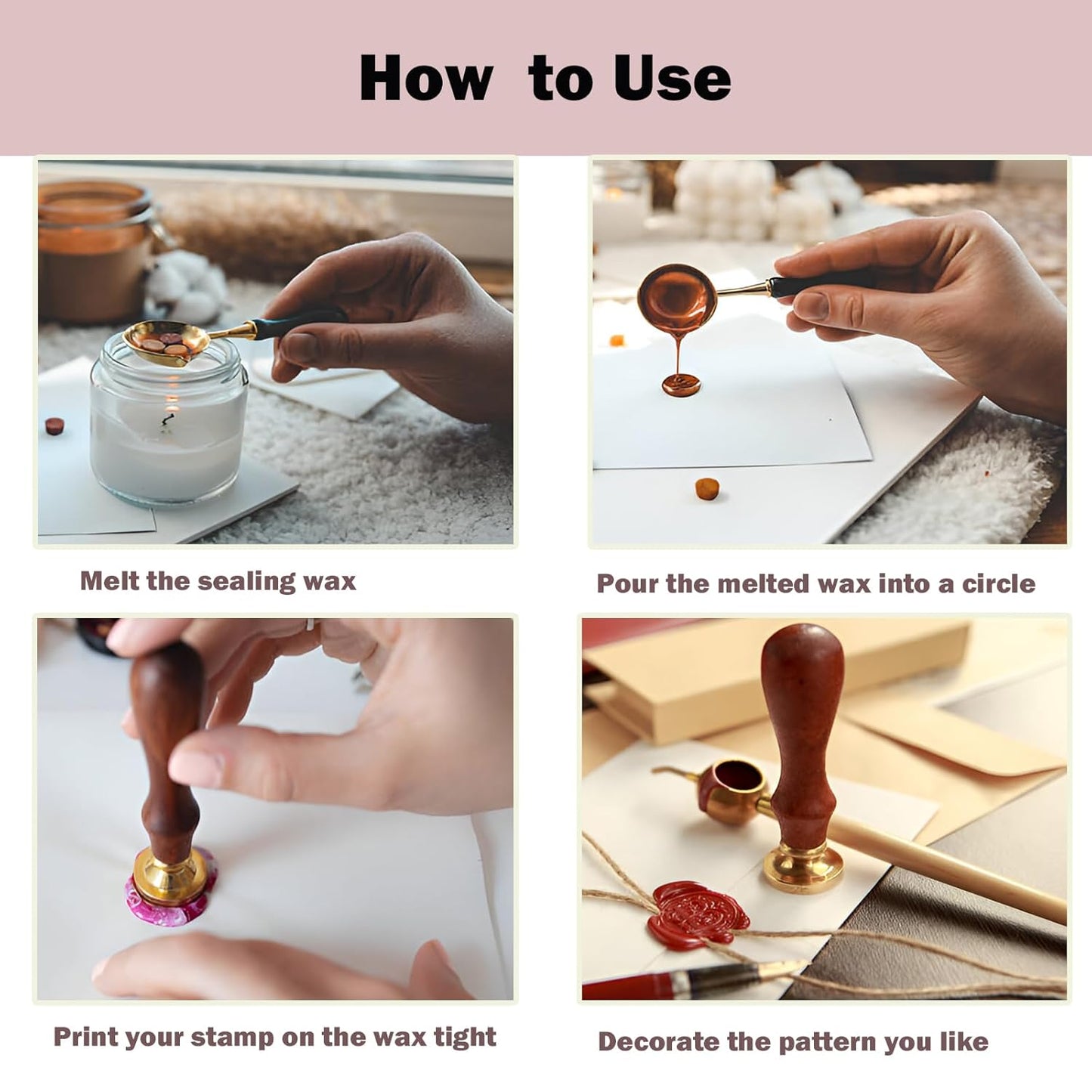 How to Use

Melt the sealing wax

Pour the melted wax into a circle

Print your stamp on the wax tight

Decorate the pattern you like