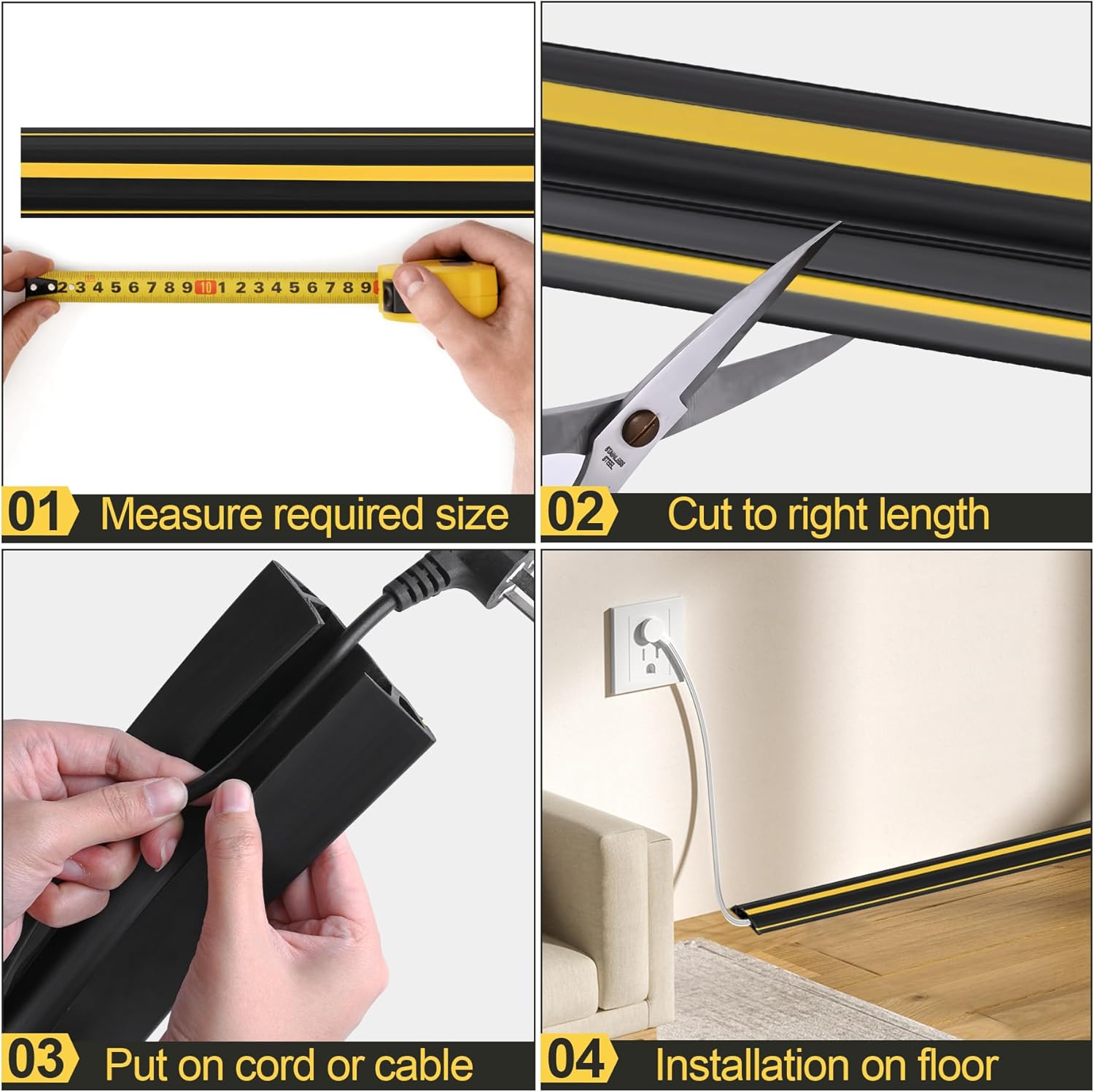 2 3 4 5 6 7 8 9 10 1 2 3 4 5 6 7 8 9

01 Measure required size

STAINLESS STEEL

02 Cut to right length

03 Put on cord or cable

04 Installation on floor