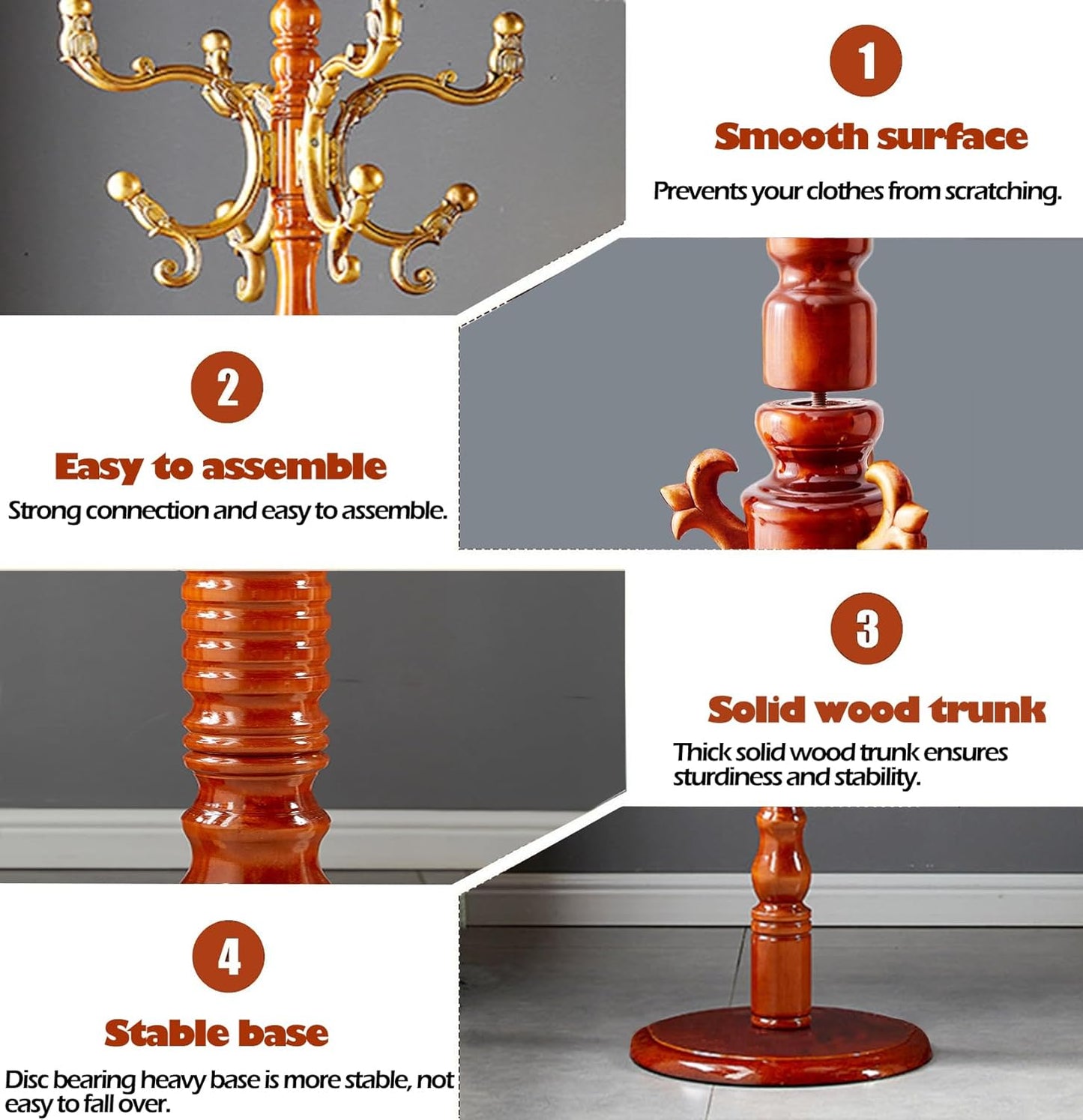 1

Smooth surface

Prevents your clothes from scratching.

2

Easy to assemble

Strong connection and easy to assemble.

3

Solid wood trunk

Thick solid wood trunk ensures sturdiness and stability.

4

Stable base

Disc bearing heavy base is more stable, not easy to fall over.