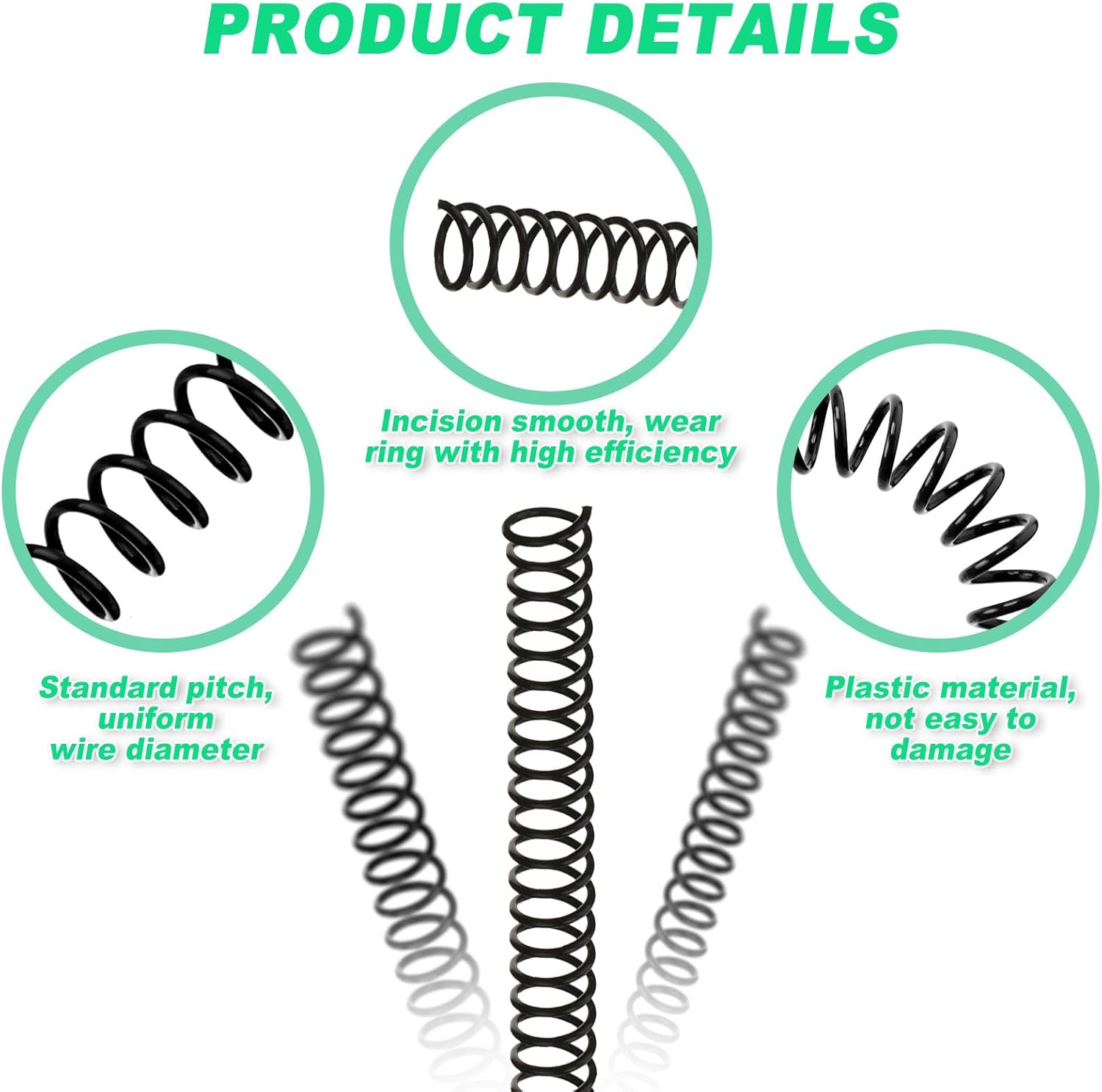 PRODUCT DETAILS

Incision smooth, wear ring with high efficiency

Standard pitch, uniform wire diameter

Plastic material, not easy to damage