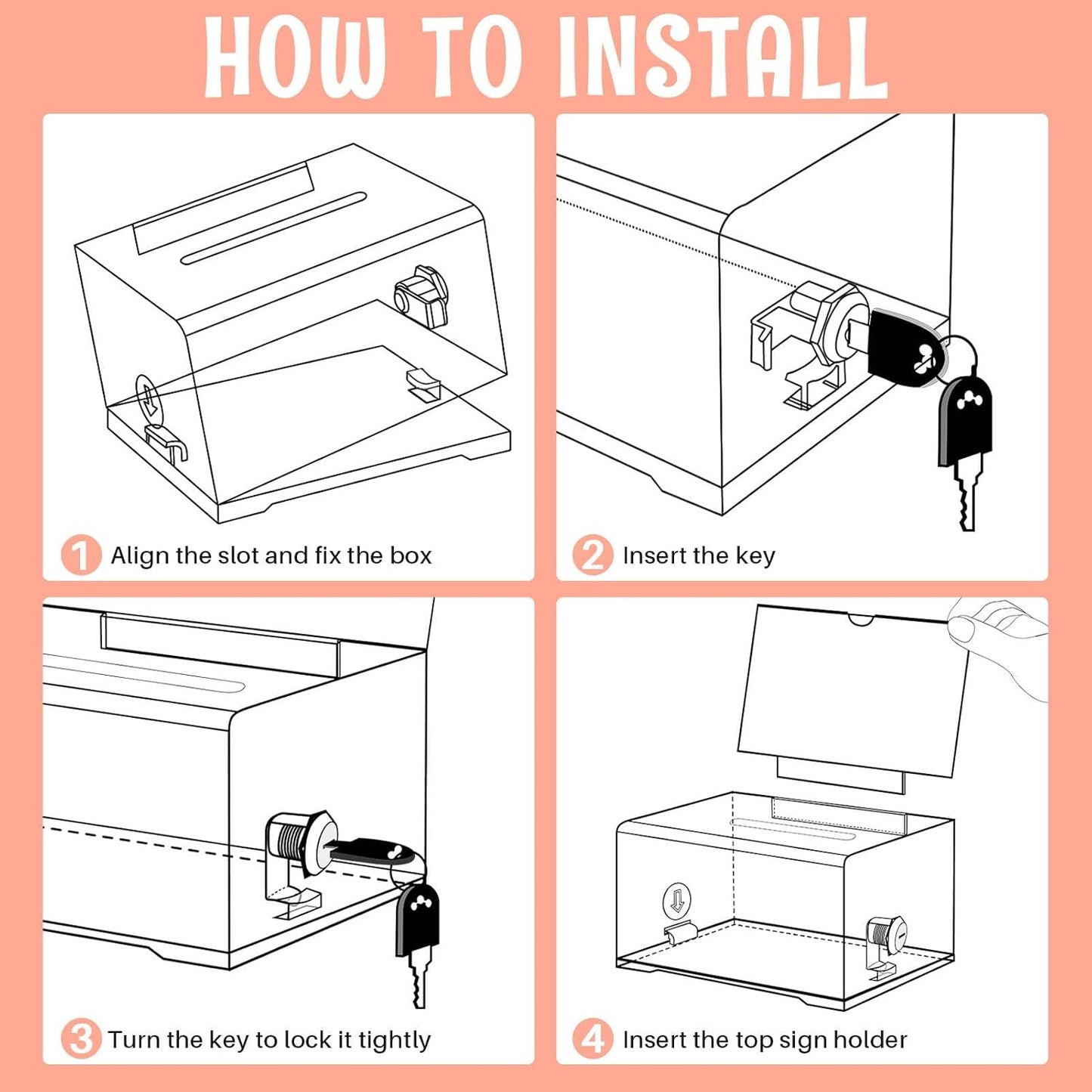 HOW TO INSTALL

1 Align the slot and fix the box

2 Insert the key

3 Turn the key to lock it tightly

4 Insert the top sign holder