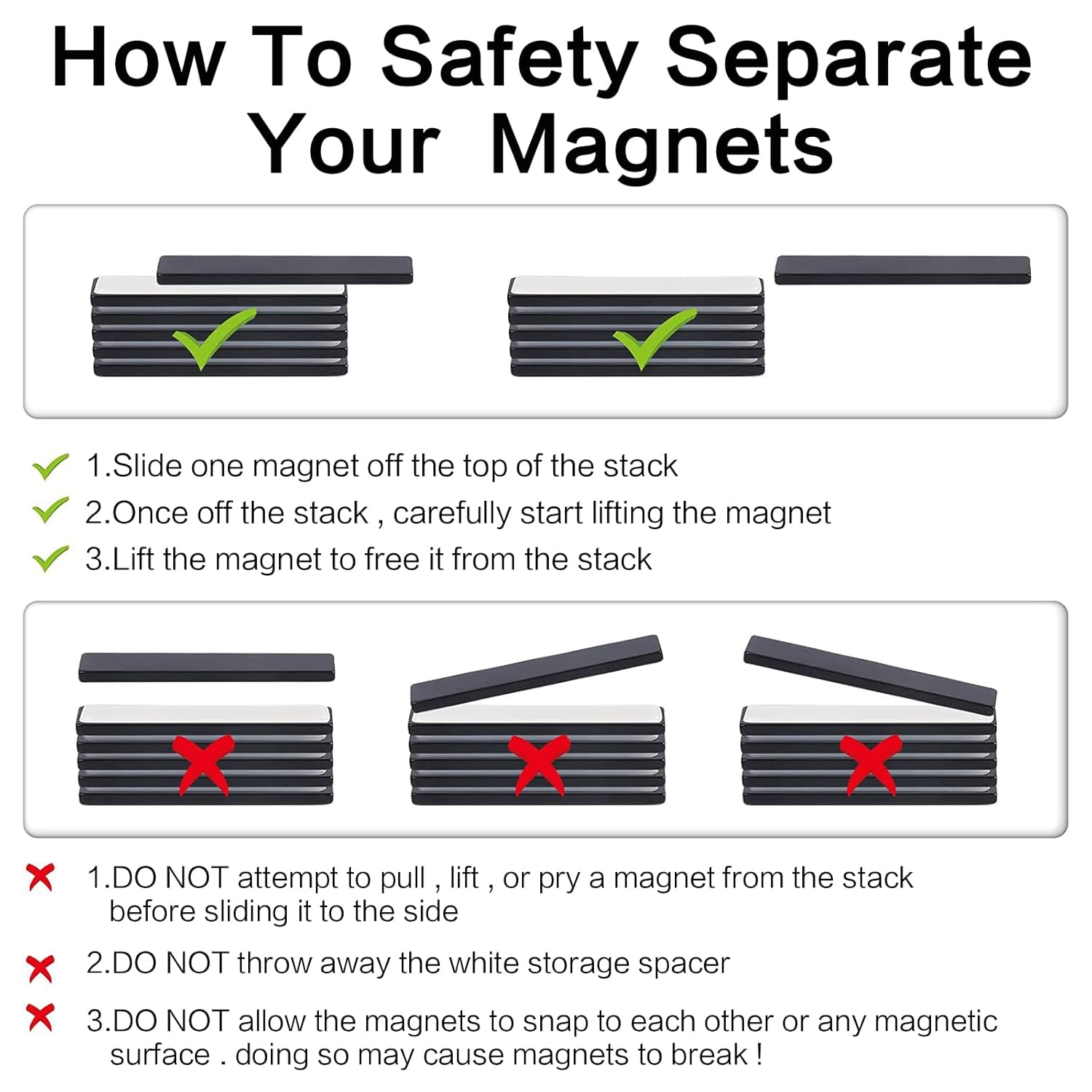 How To Safety Separate Your Magnets

1.Slide one magnet off the top of the stack
2.Once off the stack , carefully start lifting the magnet
3.Lift the magnet to free it from the stack

1.DO NOT attempt to pull , lift , or pry a magnet from the stack before sliding it to the side
2.DO NOT throw away the white storage spacer
3.DO NOT allow the magnets to snap to each other or any magnetic surface . doing so may cause magnets to break !