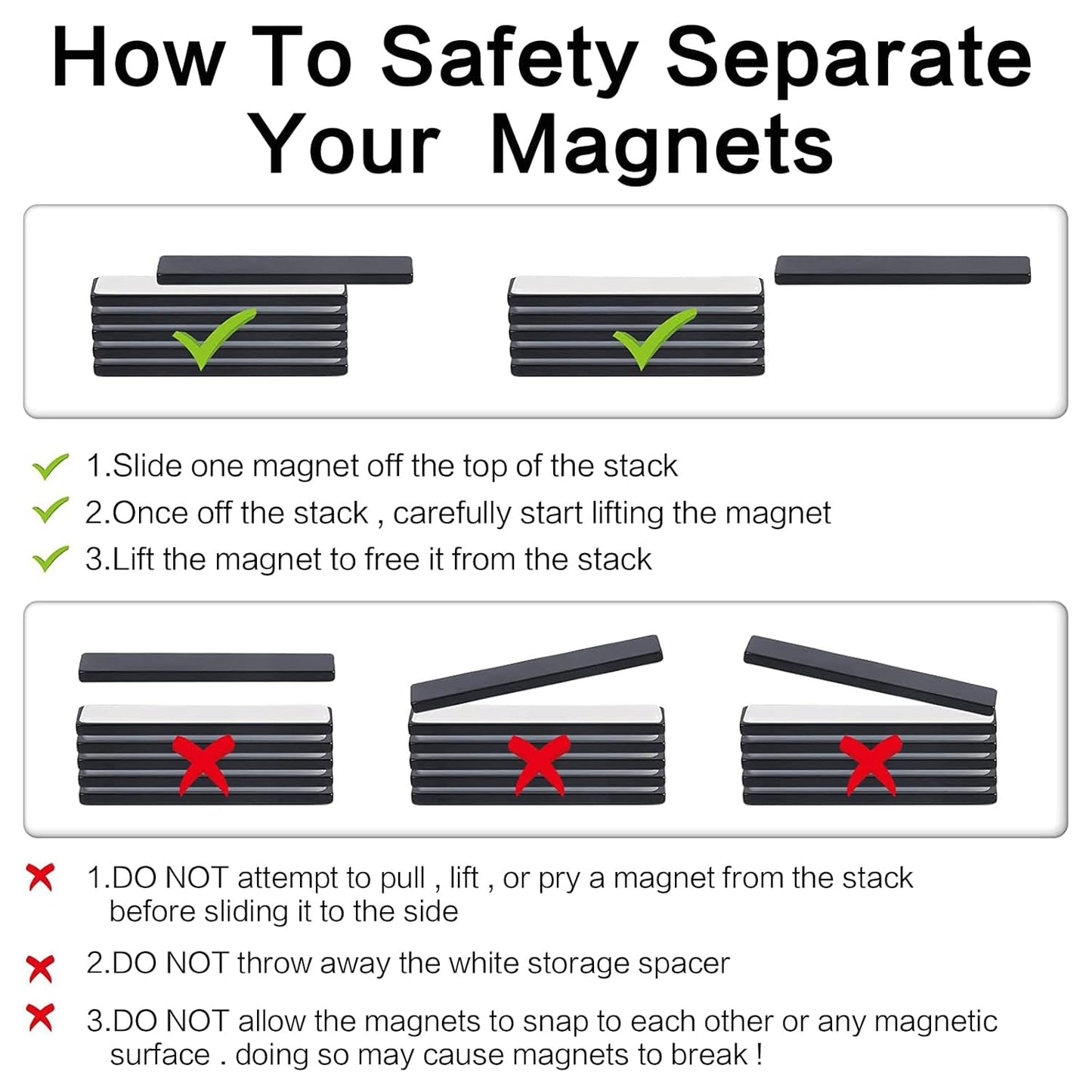 How To Safety Separate Your Magnets

1.Slide one magnet off the top of the stack
2.Once off the stack , carefully start lifting the magnet
3.Lift the magnet to free it from the stack

1.DO NOT attempt to pull , lift , or pry a magnet from the stack before sliding it to the side
2.DO NOT throw away the white storage spacer
3.DO NOT allow the magnets to snap to each other or any magnetic surface . doing so may cause magnets to break !