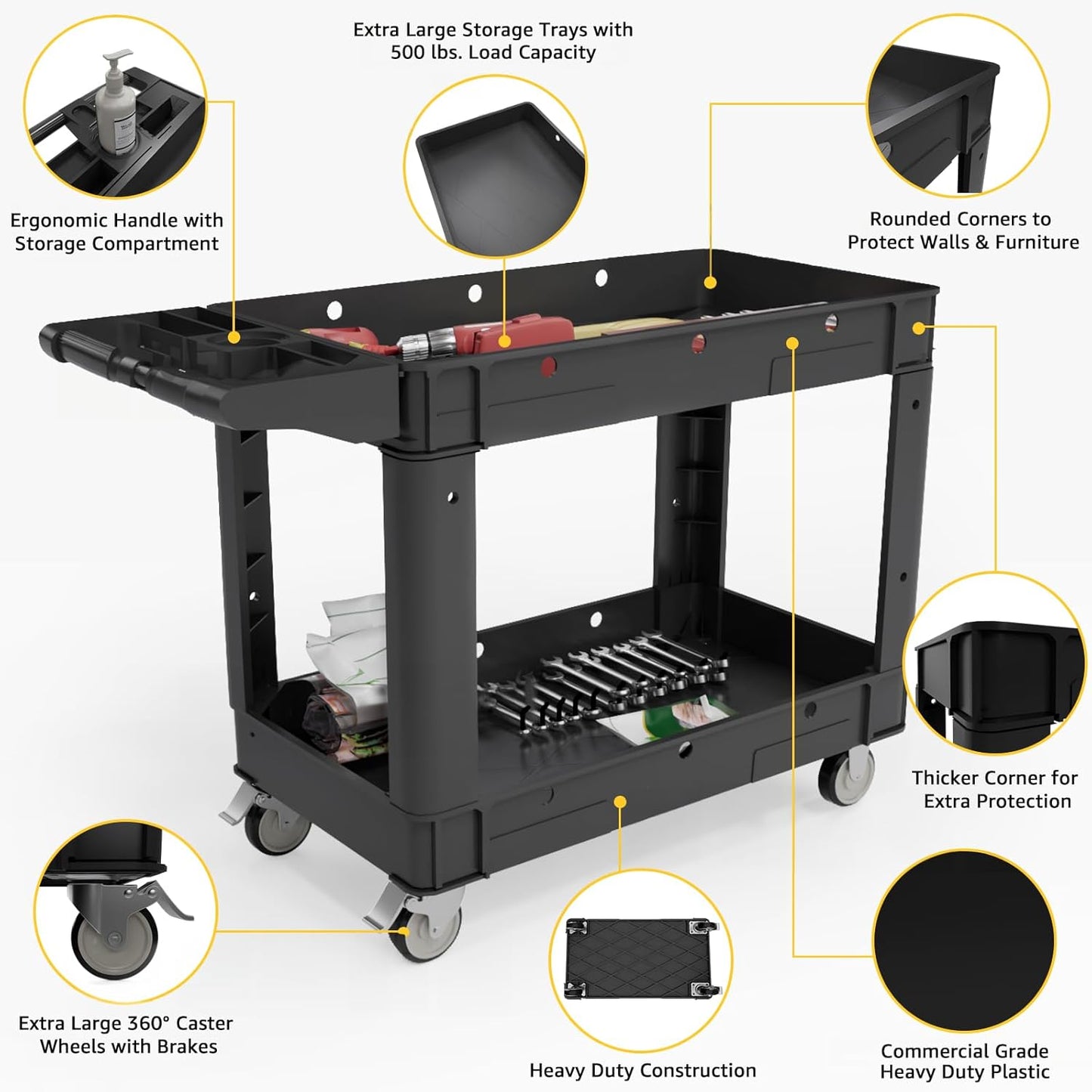 Extra Large Storage Trays with 500 lbs. Load Capacity

Ergonomic Handle with Storage Compartment

Rounded Corners to Protect Walls & Furniture

Thicker Corner for Extra Protection

Extra Large 360° Caster Wheels with Brakes

Heavy Duty Construction

Commercial Grade Heavy Duty Plastic