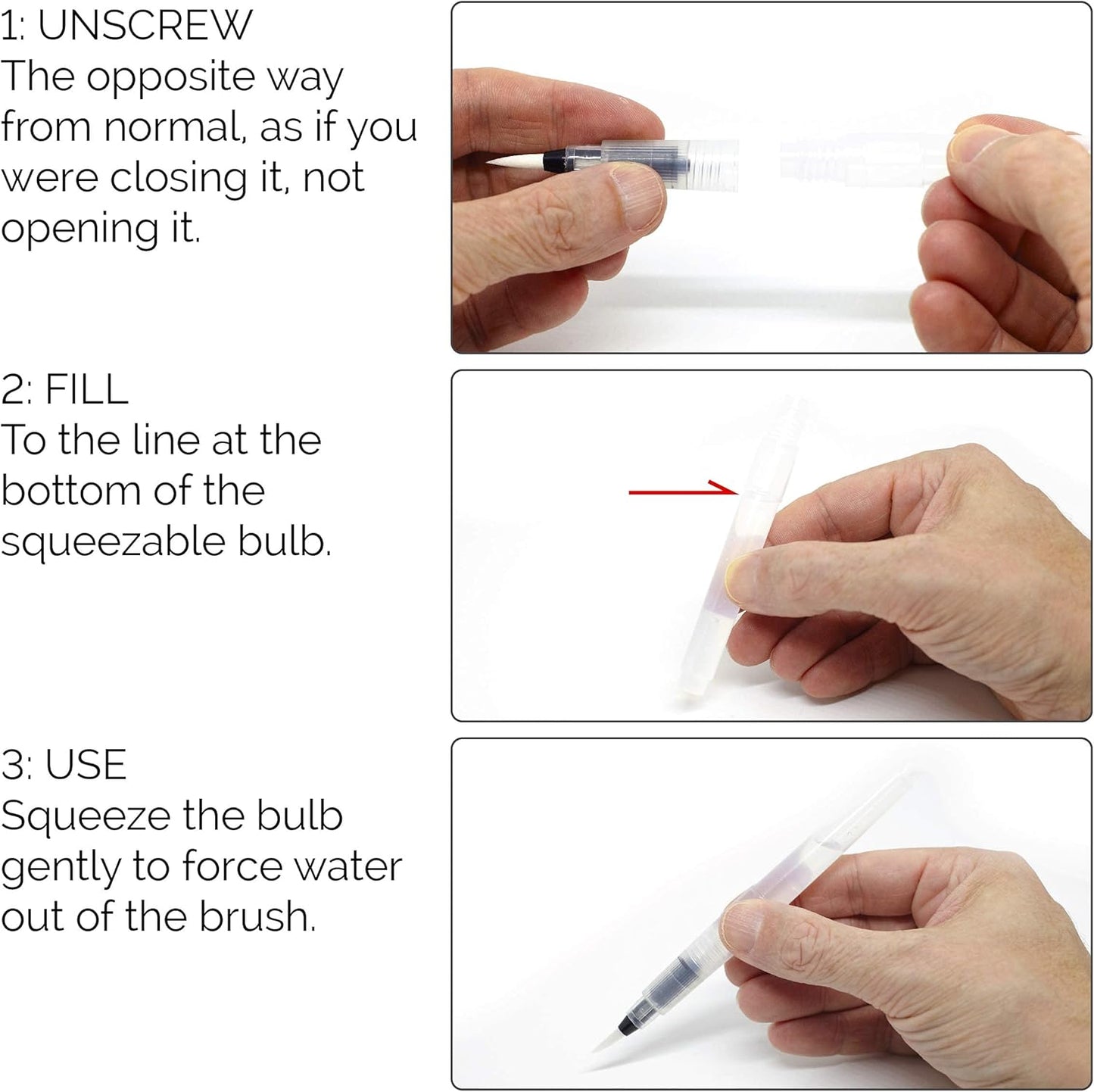 1: UNSCREW
The opposite way from normal, as if you were closing it, not opening it.

2: FILL
To the line at the bottom of the squeezable bulb.

3: USE
Squeeze the bulb gently to force water out of the brush.