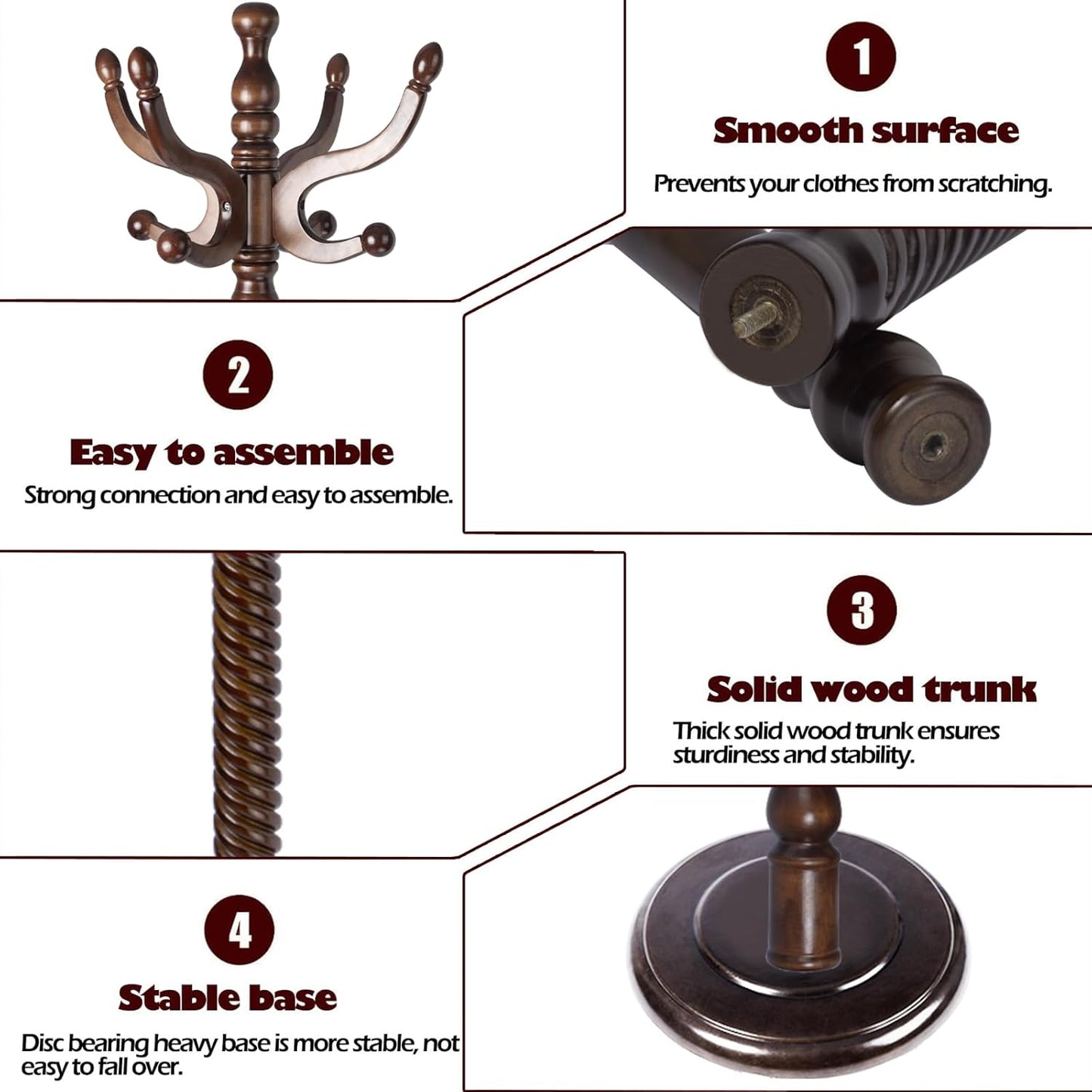 1

Smooth surface

Prevents your clothes from scratching.

2

Easy to assemble

Strong connection and easy to assemble.

3

Solid wood trunk

Thick solid wood trunk ensures sturdiness and stability.

4

Stable base

Disc bearing heavy base is more stable, not easy to fall over.