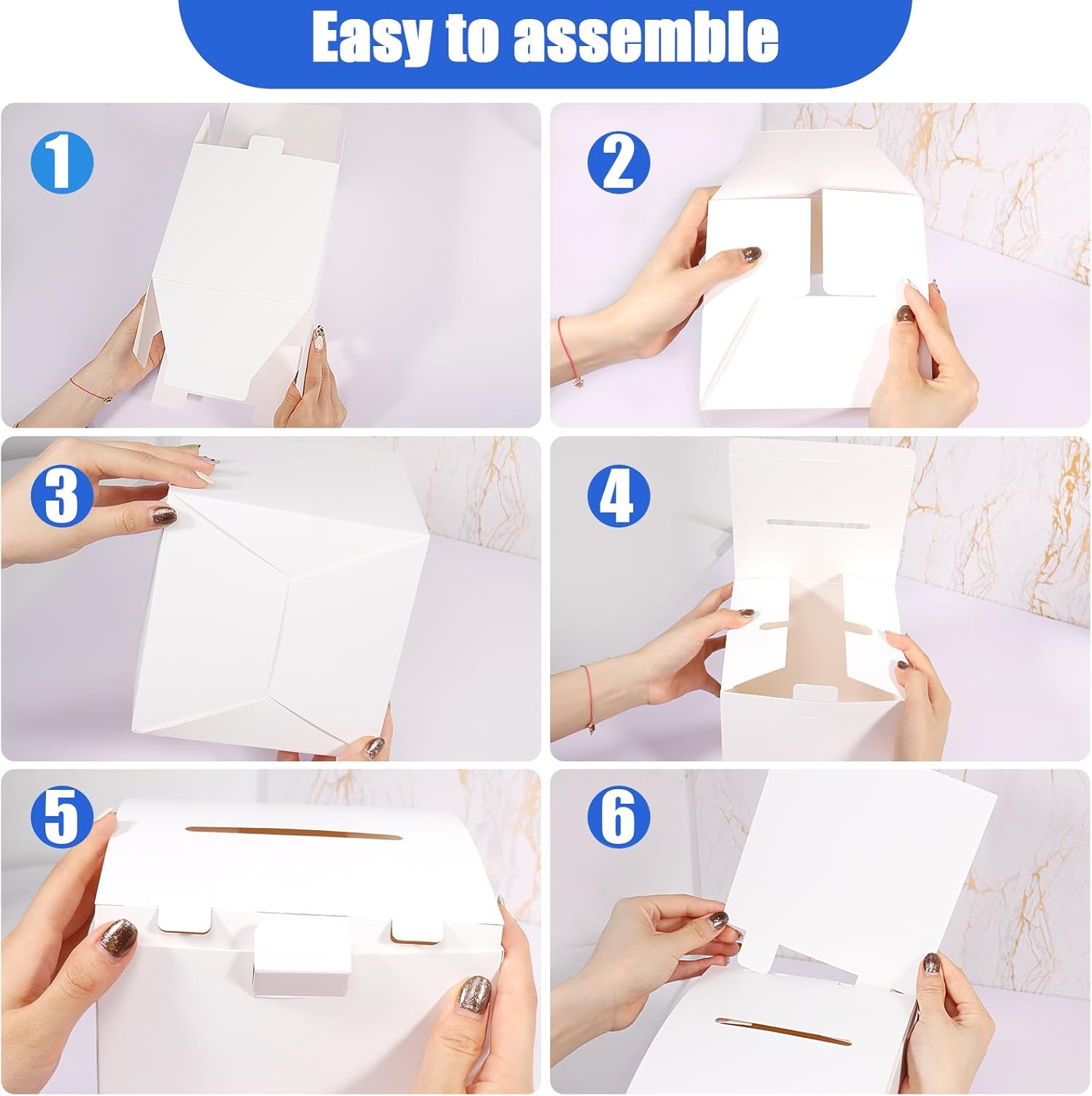 Easy to assemble

1

2

3

4

5

6