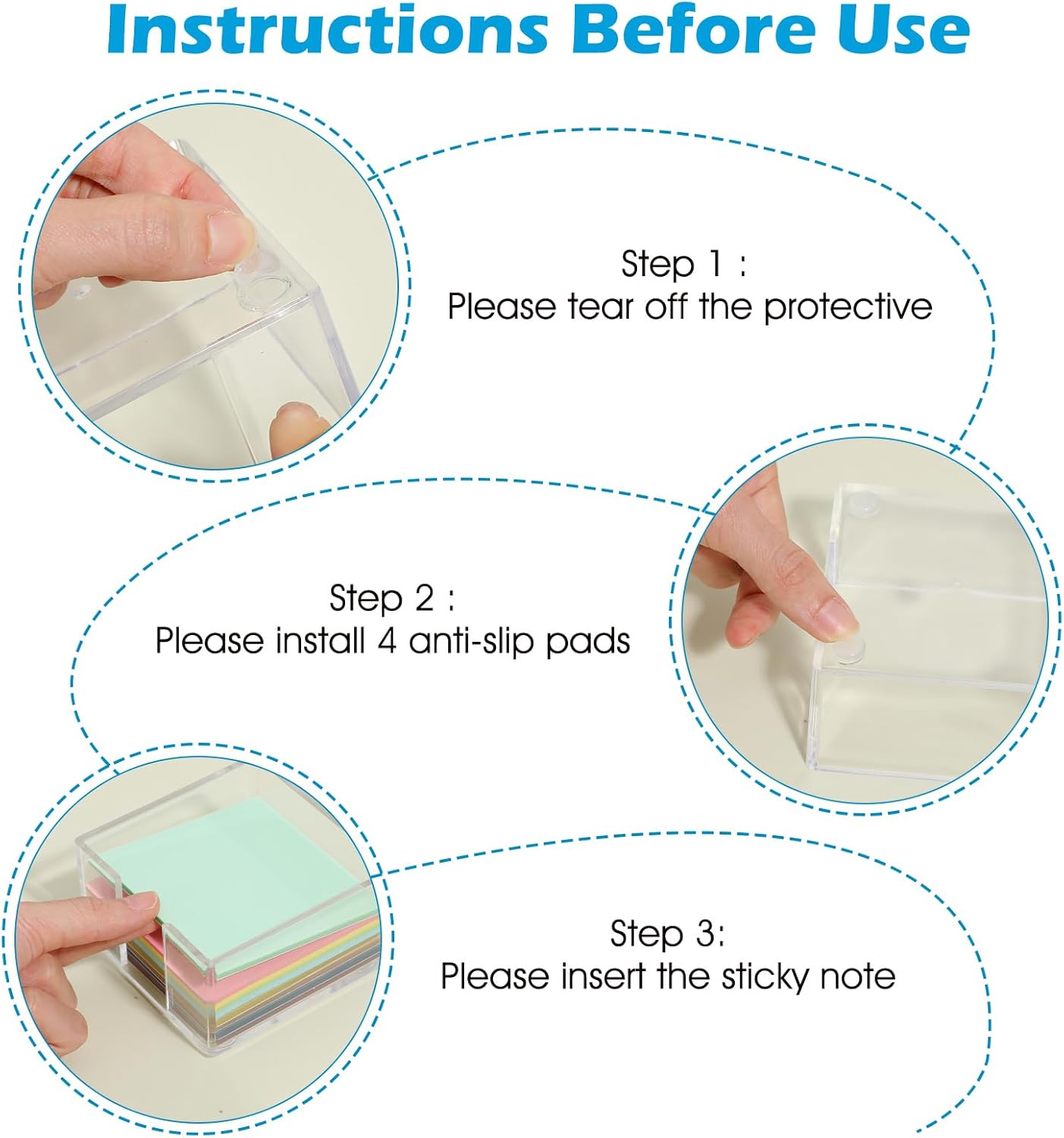 Instructions Before Use

Step 1 :
Please tear off the protective

Step 2 :
Please install 4 anti-slip pads

Step 3:
Please insert the sticky note