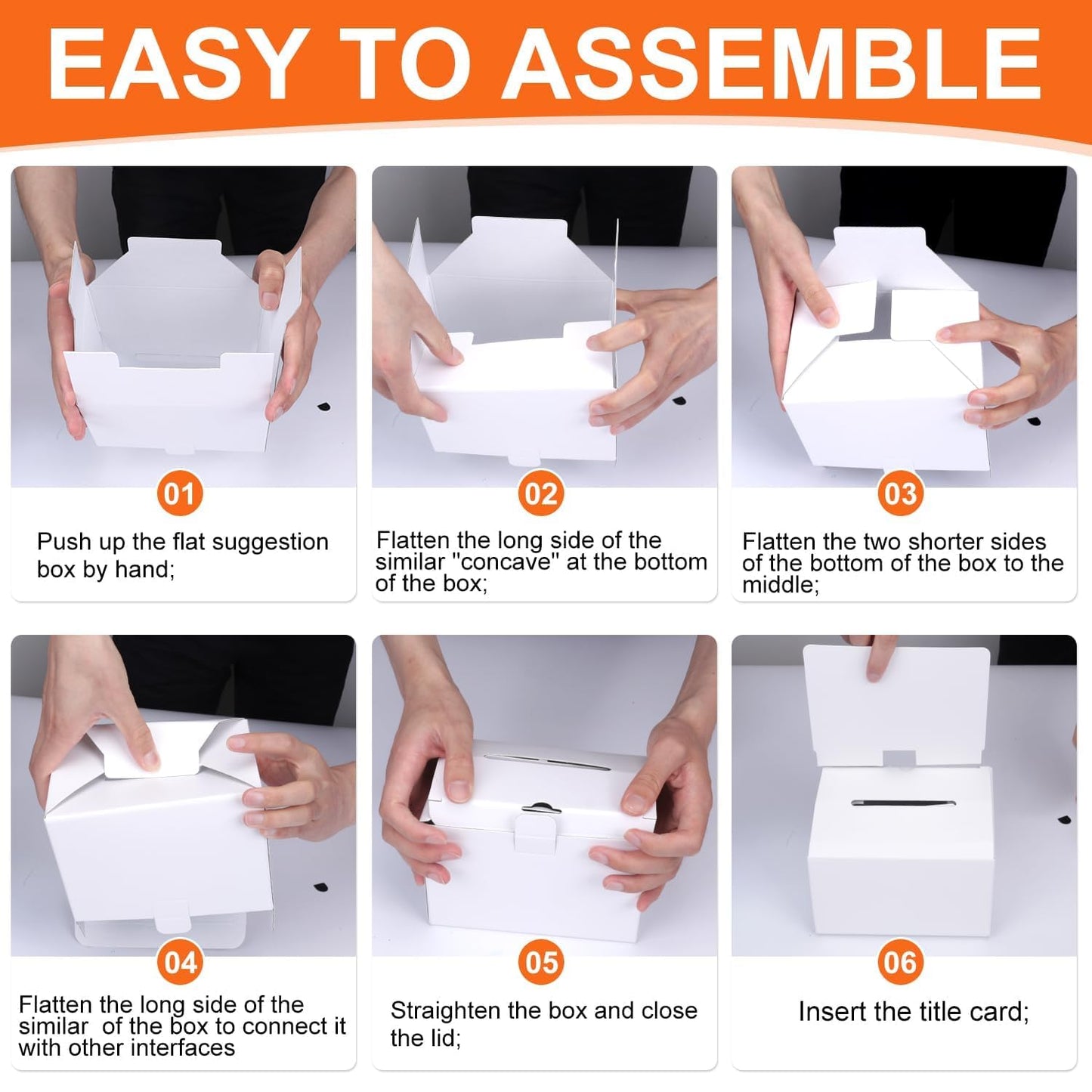 EASY TO ASSEMBLE

01

Push up the flat suggestion box by hand;

02

Flatten the long side of the similar "concave" at the bottom of the box;

03

Flatten the two shorter sides of the bottom of the box to the middle;

04

Flatten the long side of the similar of the box to connect it with other interfaces

05

Straighten the box and close the lid;

06

Insert the title card;