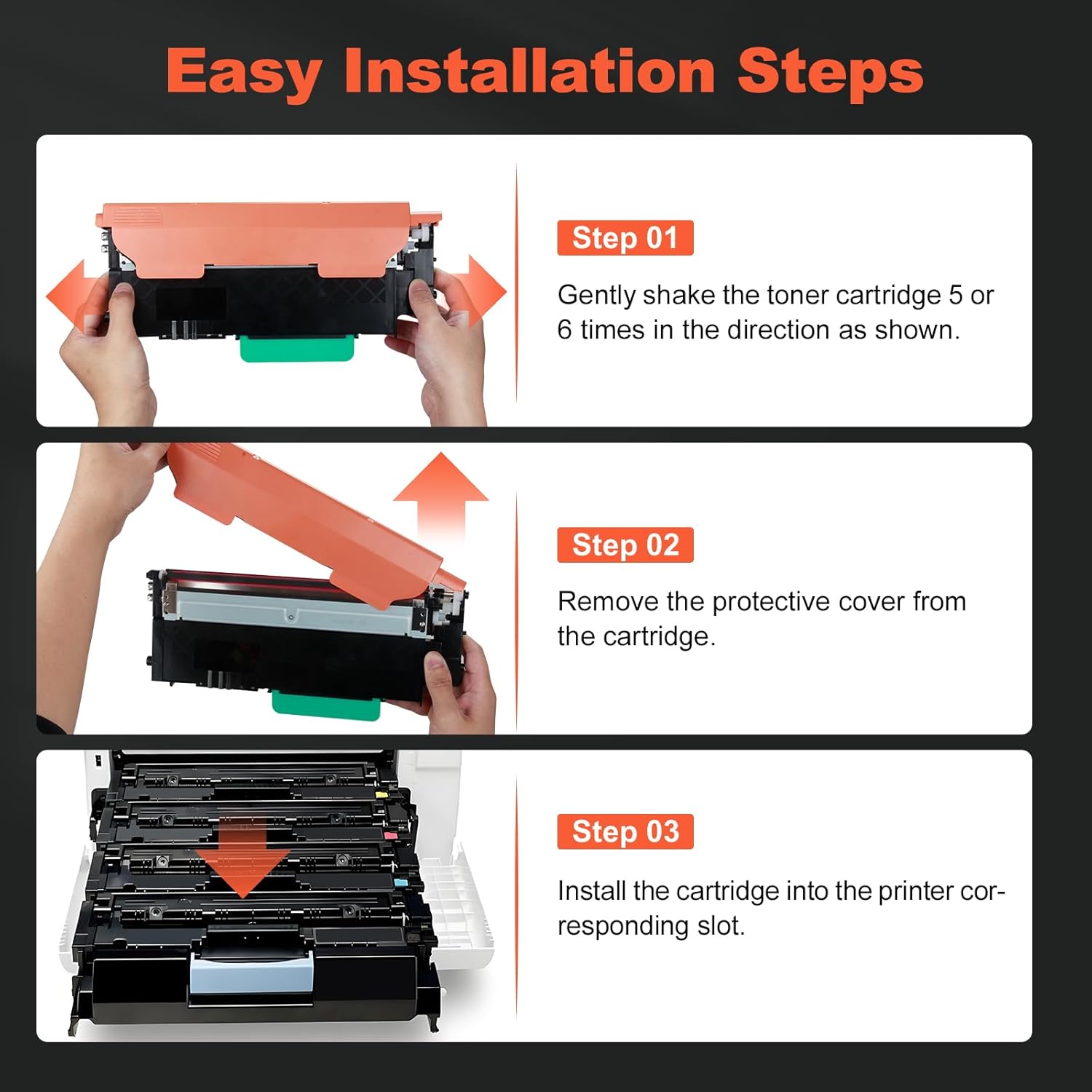 Easy Installation Steps

Step 01

Gently shake the toner cartridge 5 or 6 times in the direction as shown.

Step 02

Remove the protective cover from the cartridge.

Step 03

Install the cartridge into the printer corresponding slot.