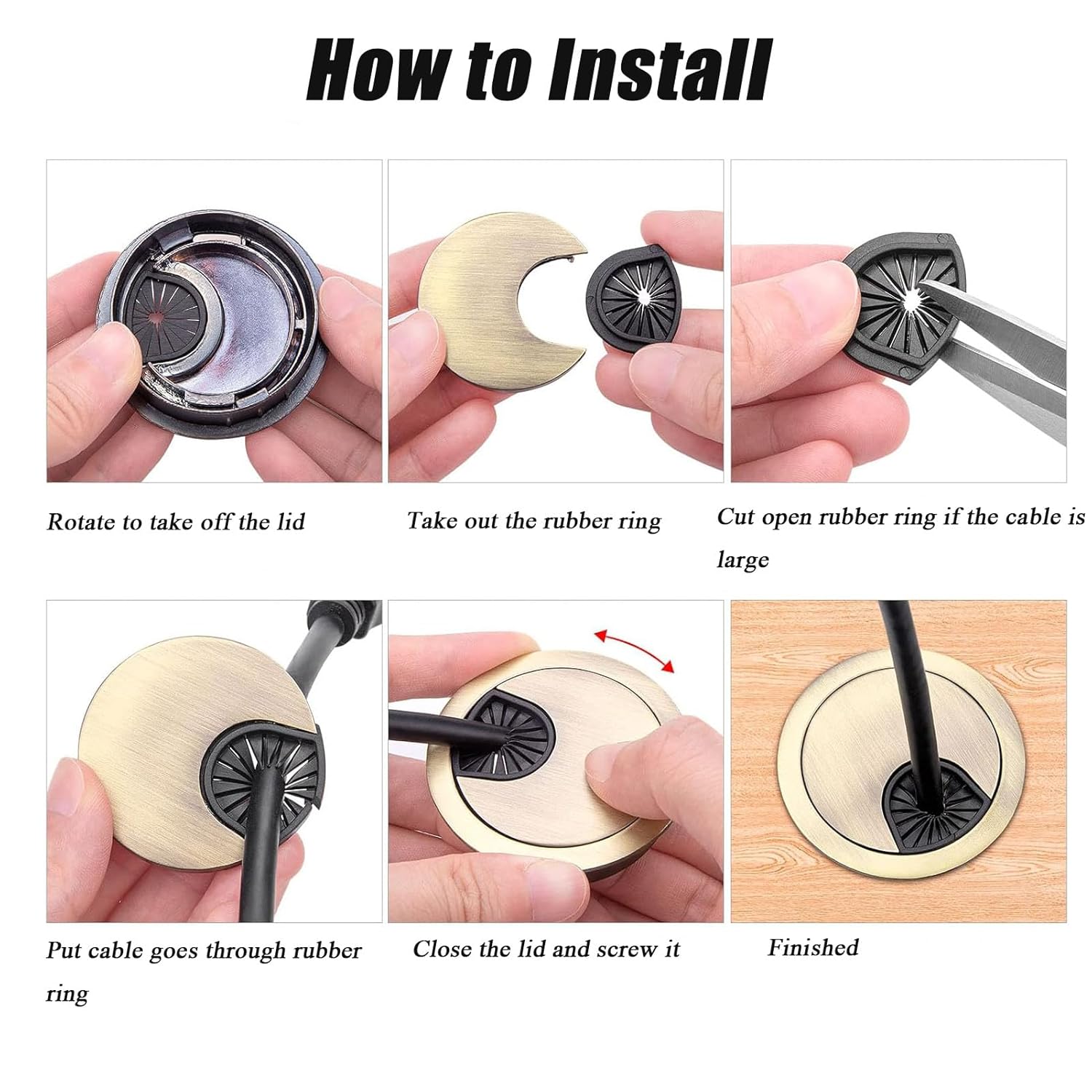 How to Install

Rotate to take off the lid

Take out the rubber ring

Cut open rubber ring if the cable is large

Put cable goes through rubber ring

Close the lid and screw it

Finished